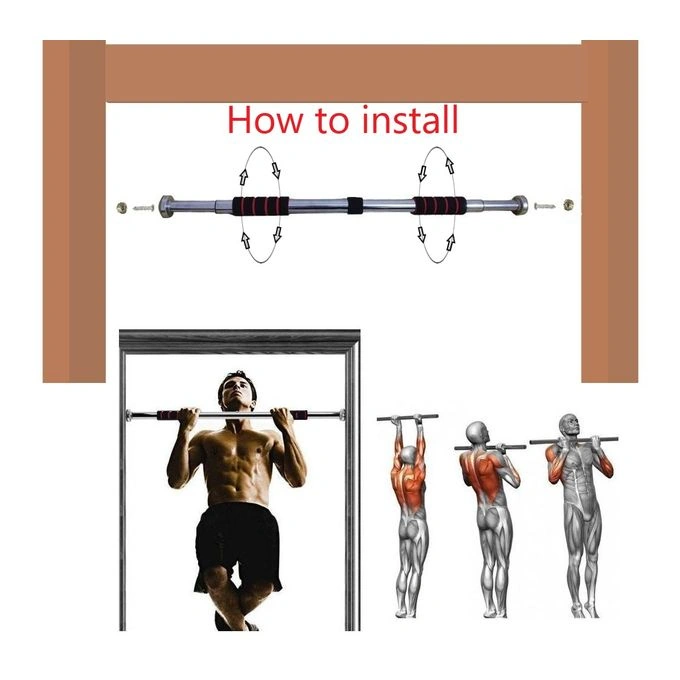 How to install