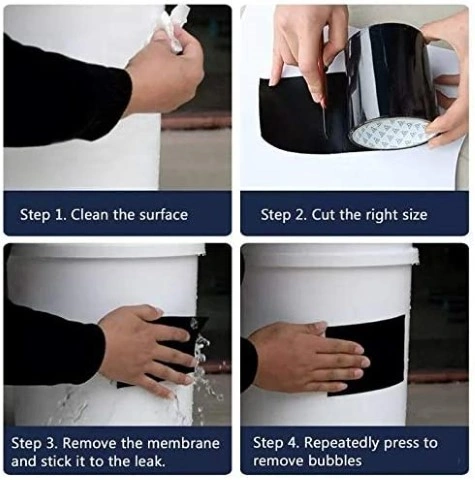 Step 1. Clean the surface

Step 2. Cut the right size

Step 3. Remove the membrane and stick it to the leak.

Step 4. Repeatedly press to remove bubbles