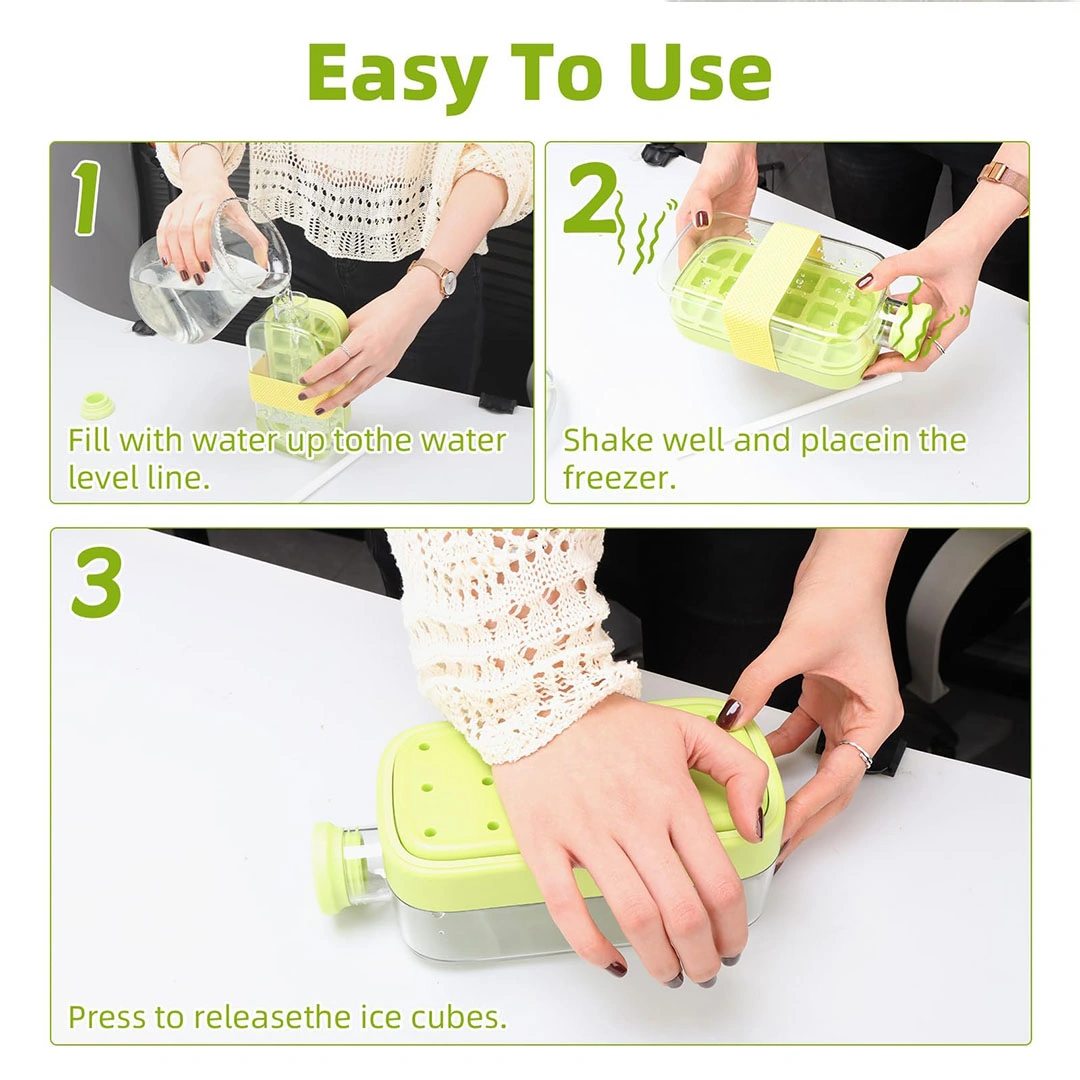 Easy To Use

1

Fill with water up tothe water level line.

2

Shake well and placein the freezer.

3

Press to releasethe ice cubes.