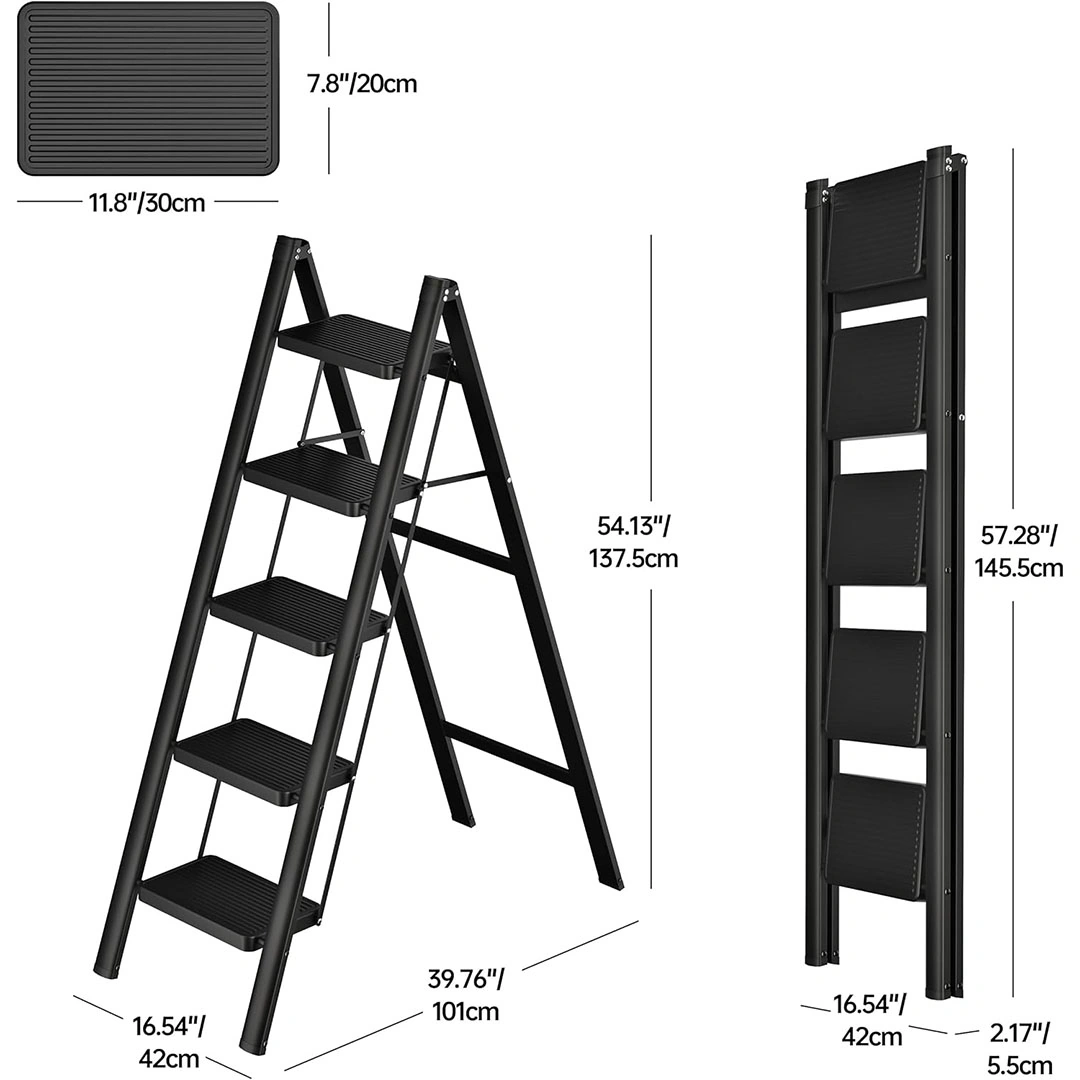 7.8"/20cm

11.8"/30cm

54.13"/
137.5cm

57.28"/
145.5cm

39.76"/
101cm

16.54"/
42cm

16.54"/
42cm

2.17"/
5.5cm