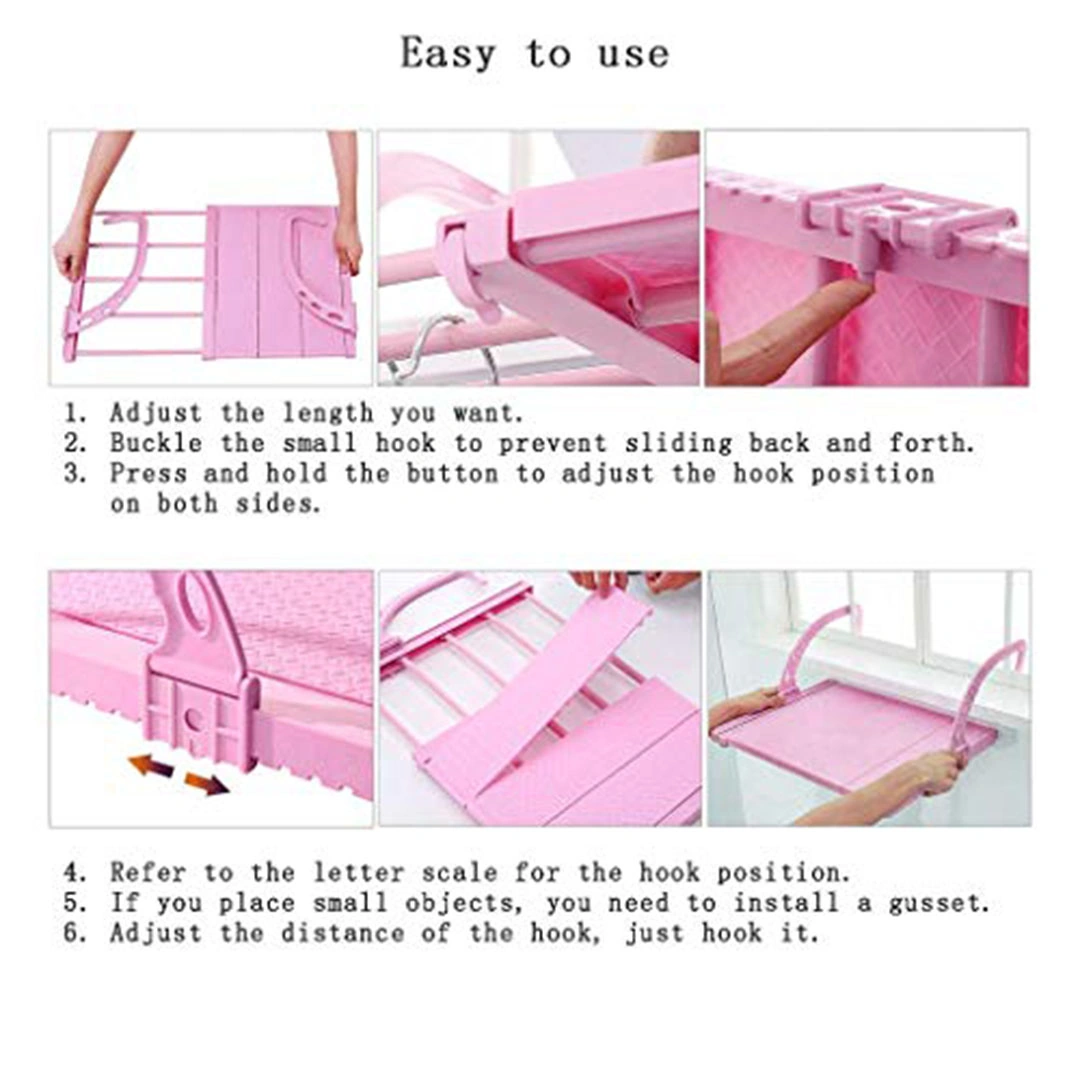 Easy to use

1. Adjust the length you want.
2. Buckle the small hook to prevent sliding back and forth.
3. Press and hold the button to adjust the hook position on both sides.

4. Refer to the letter scale for the hook position.
5. If you place small objects, you need to install a gusset.
6. Adjust the distance of the hook, just hook it.