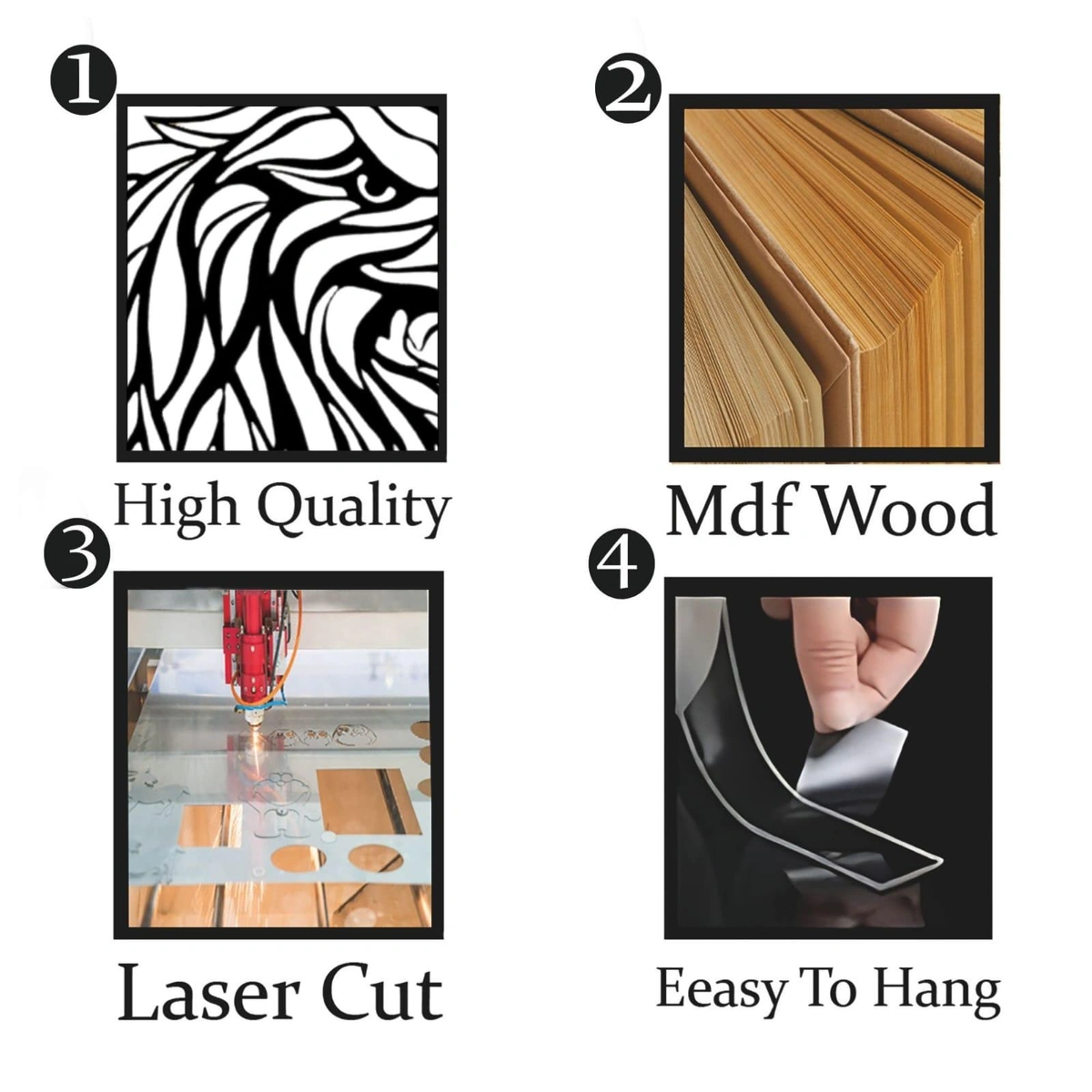 1

High Quality

2

Mdf Wood

3

Laser Cut

4

Eeasy To Hang