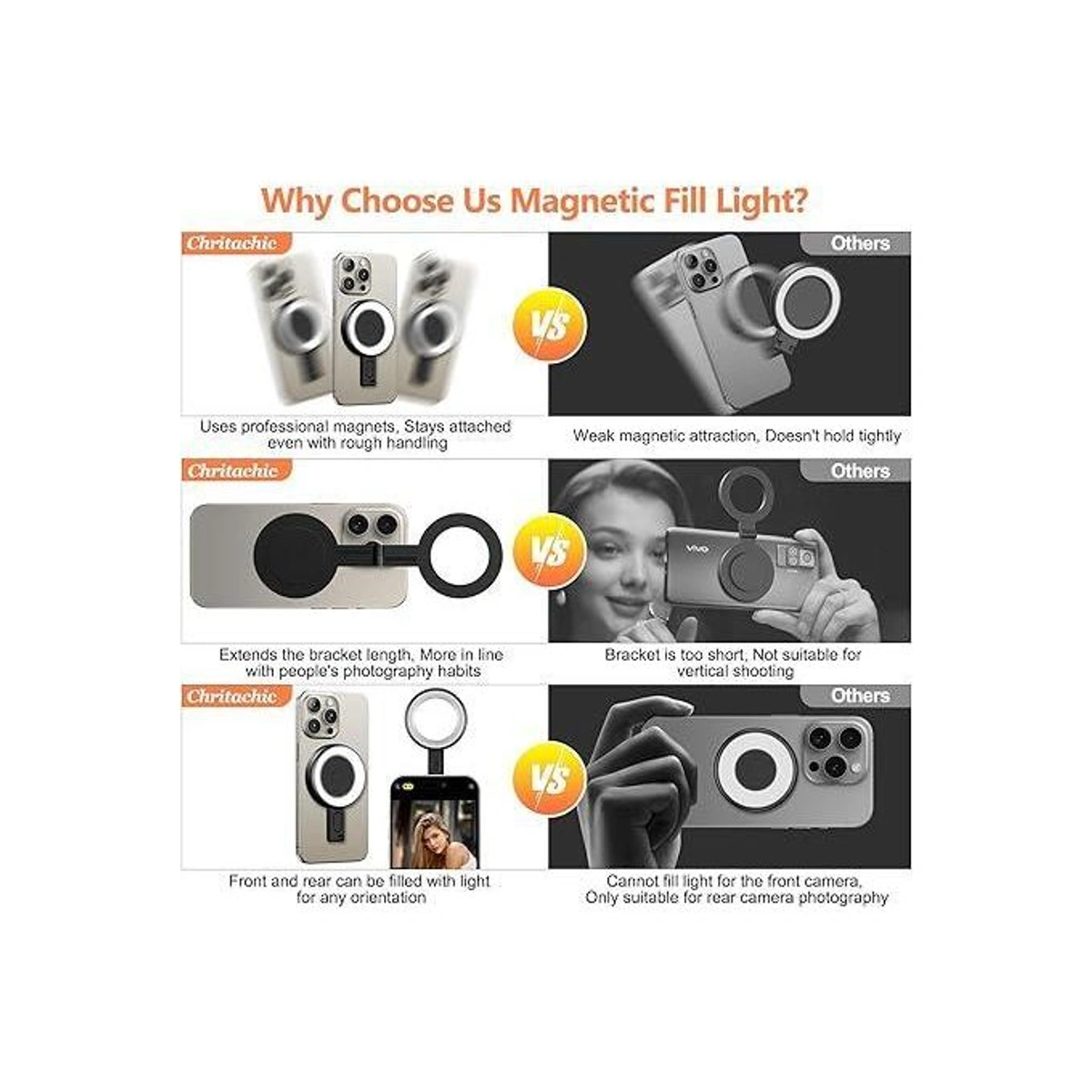 Why Choose Us Magnetic Fill Light?

Chritachic

VS

Others

Uses professional magnets, Stays attached even with rough handling

Weak magnetic attraction, Doesn't hold tightly

Chritachic

VS

Others

vivo

Extends the bracket length, More in line with people's photography habits

Bracket is too short, Not suitable for vertical shooting

Chritachic

VS

Others

Front and rear can be filled with light for any orientation

Cannot fill light for the front camera, Only suitable for rear camera photography