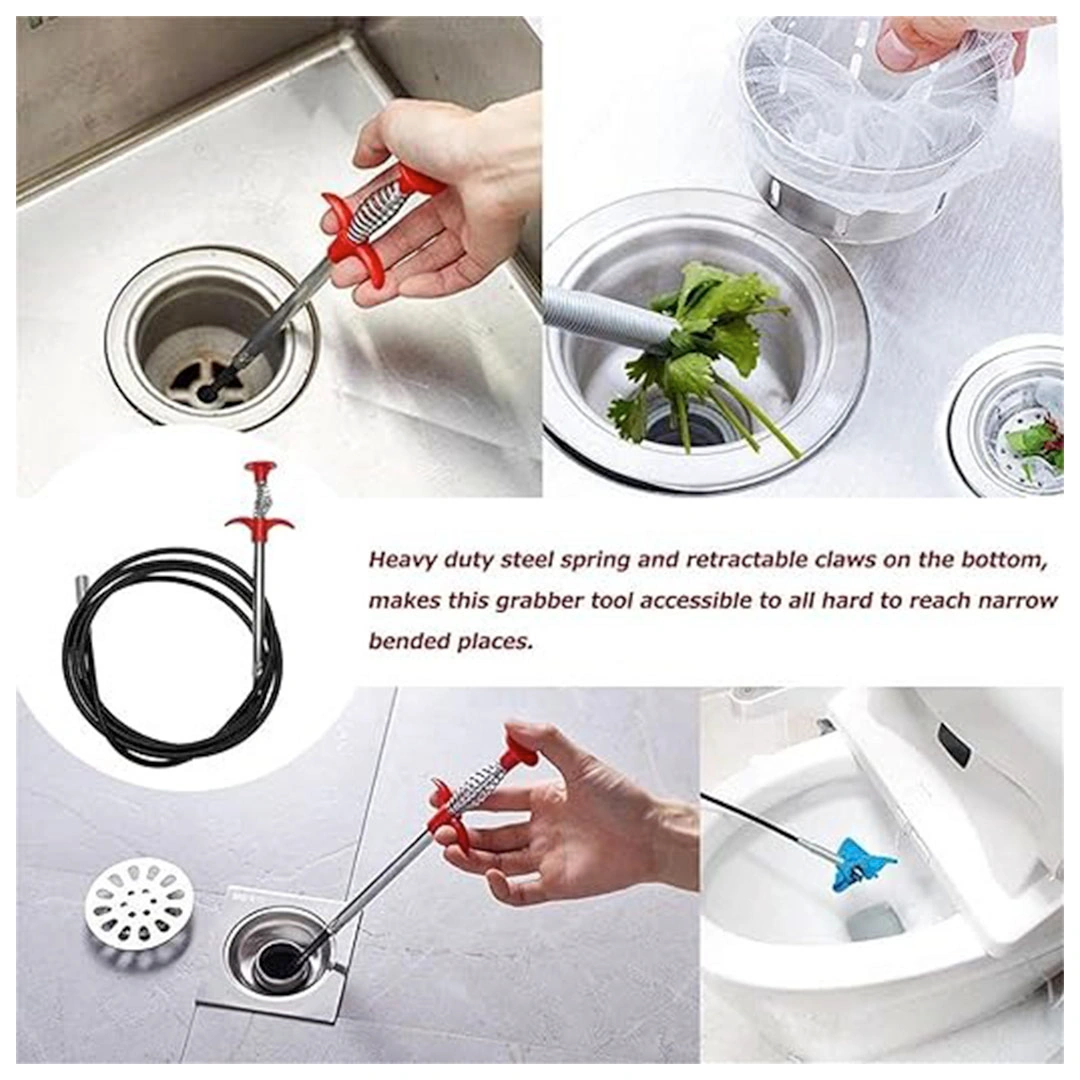 Heavy duty steel spring and retractable claws on the bottom, makes this grabber tool accessible to all hard to reach narrow bended places.