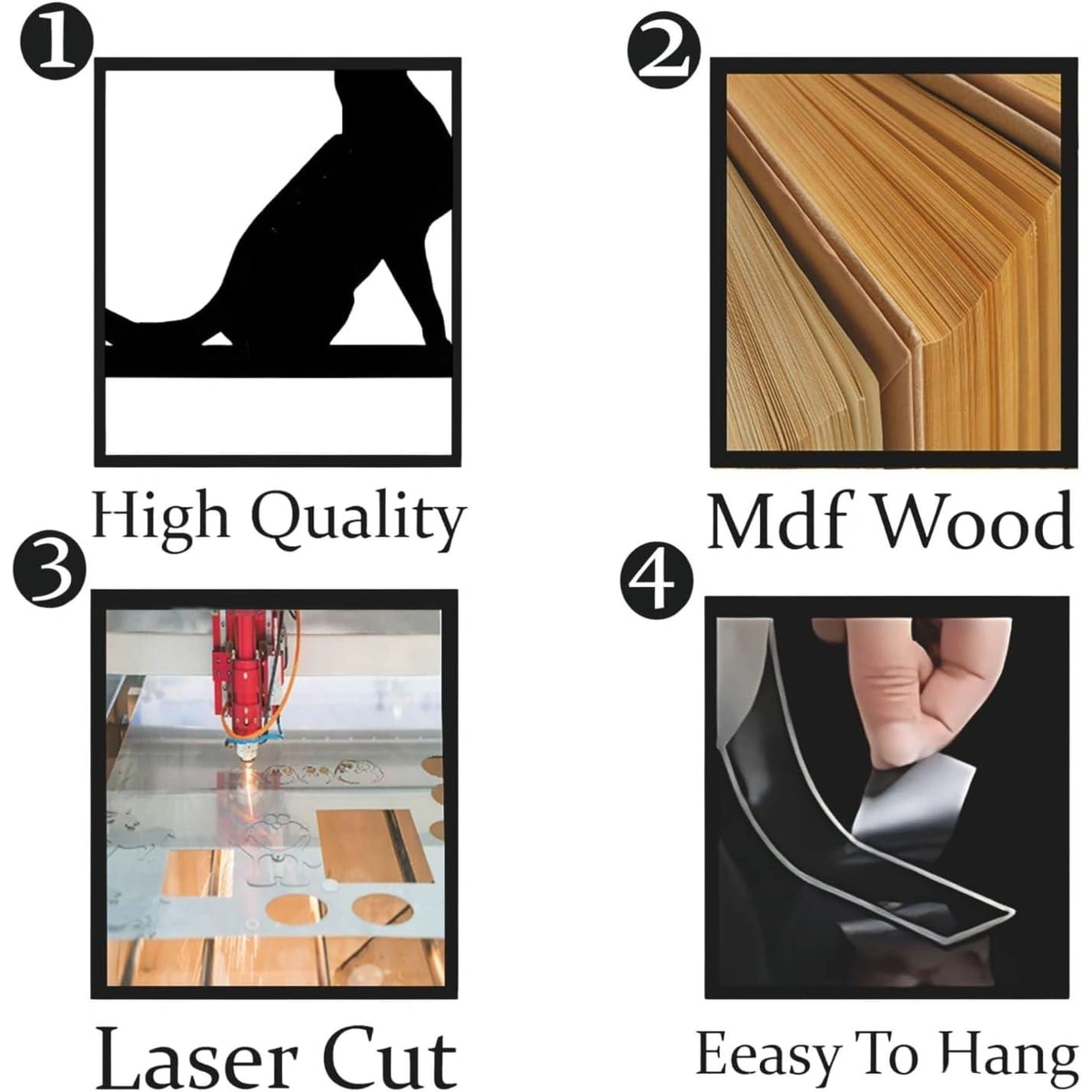 1
High Quality

2
Mdf Wood

3
Laser Cut

4
Eeasy To Hang