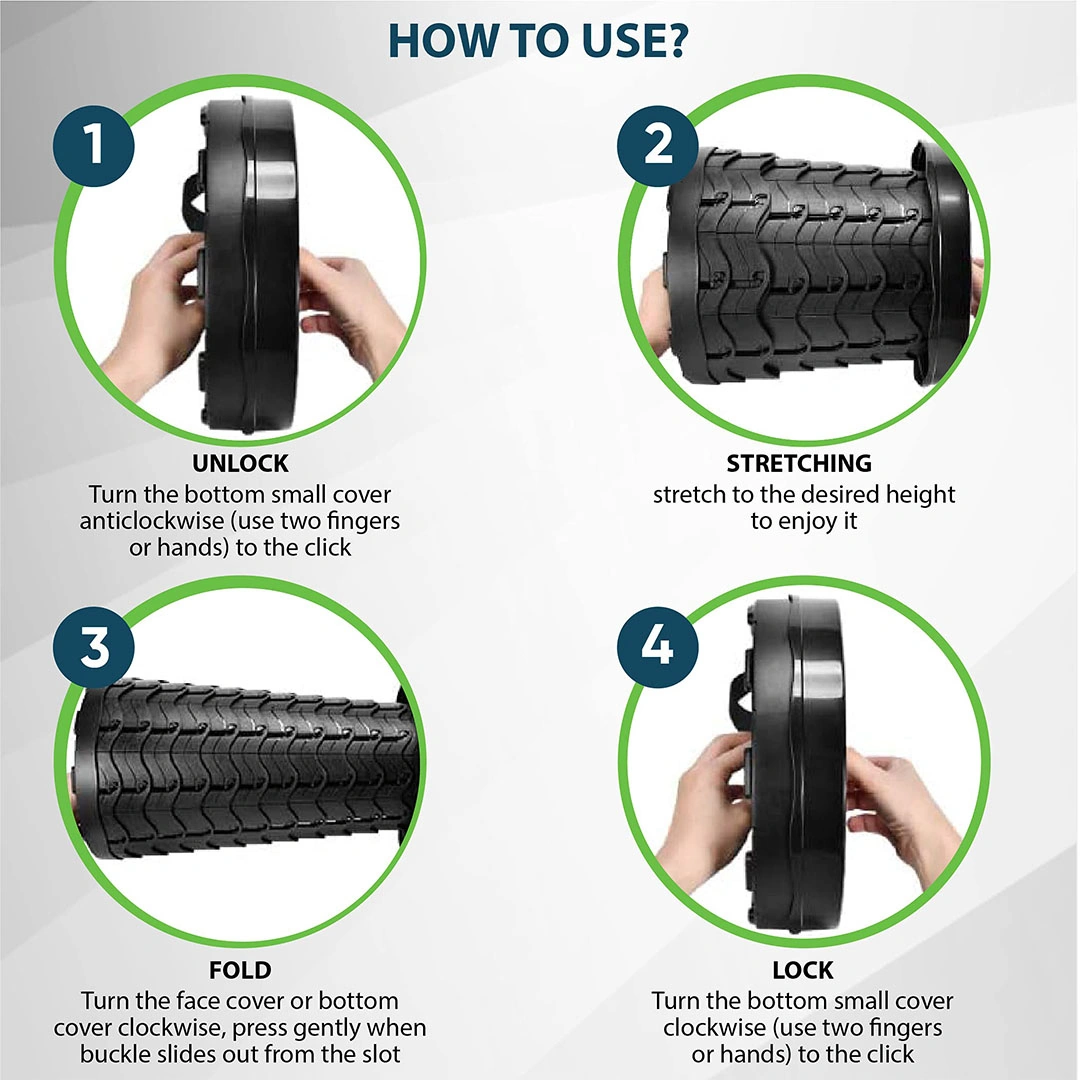 HOW TO USE?

1

UNLOCK
Turn the bottom small cover anticlockwise (use two fingers or hands) to the click

2

STRETCHING
stretch to the desired height to enjoy it

3

FOLD
Turn the face cover or bottom cover clockwise, press gently when buckle slides out from the slot

4

LOCK
Turn the bottom small cover clockwise (use two fingers or hands) to the click