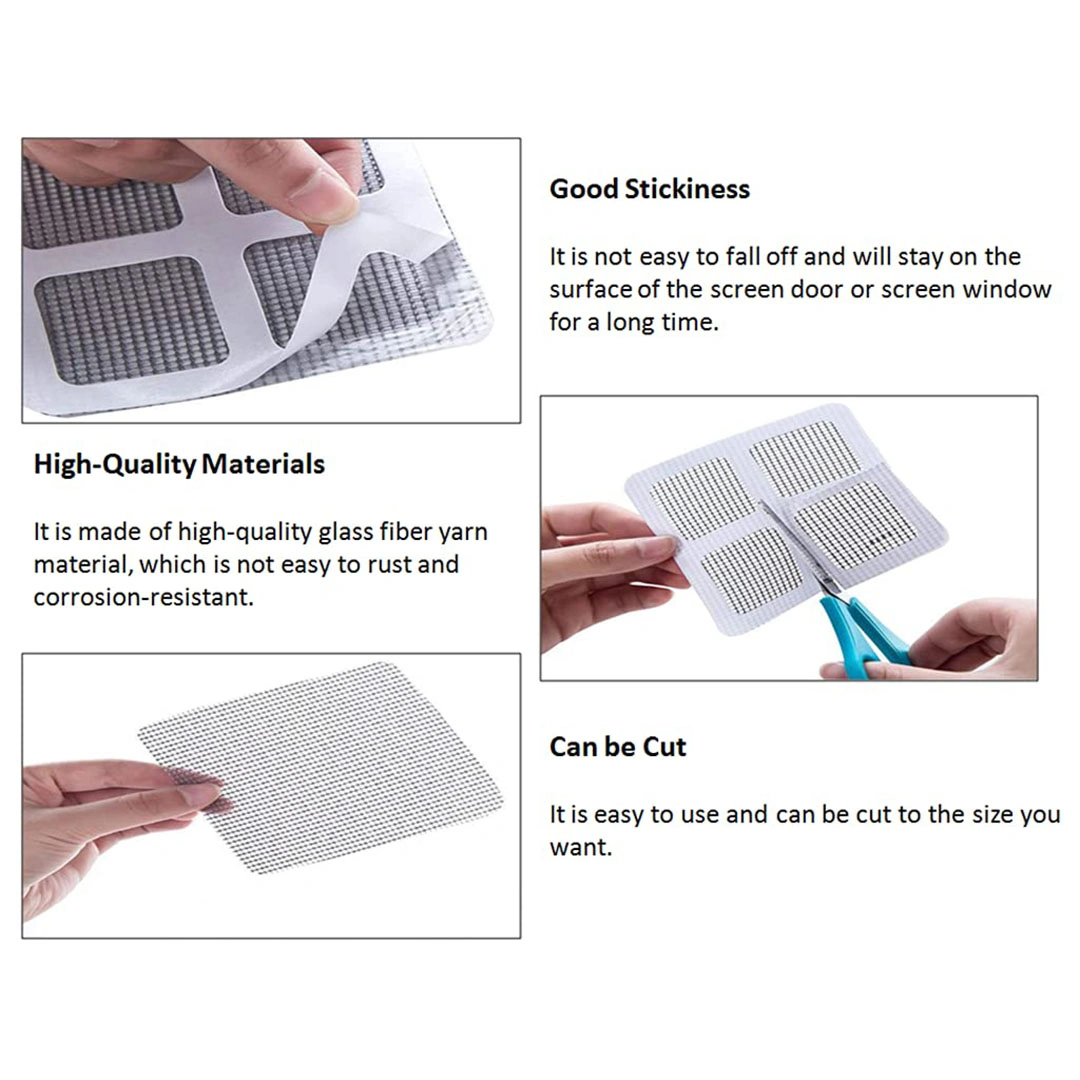 Good Stickiness

It is not easy to fall off and will stay on the surface of the screen door or screen window for a long time.

High-Quality Materials

It is made of high-quality glass fiber yarn material, which is not easy to rust and corrosion-resistant.

Can be Cut

It is easy to use and can be cut to the size you want.