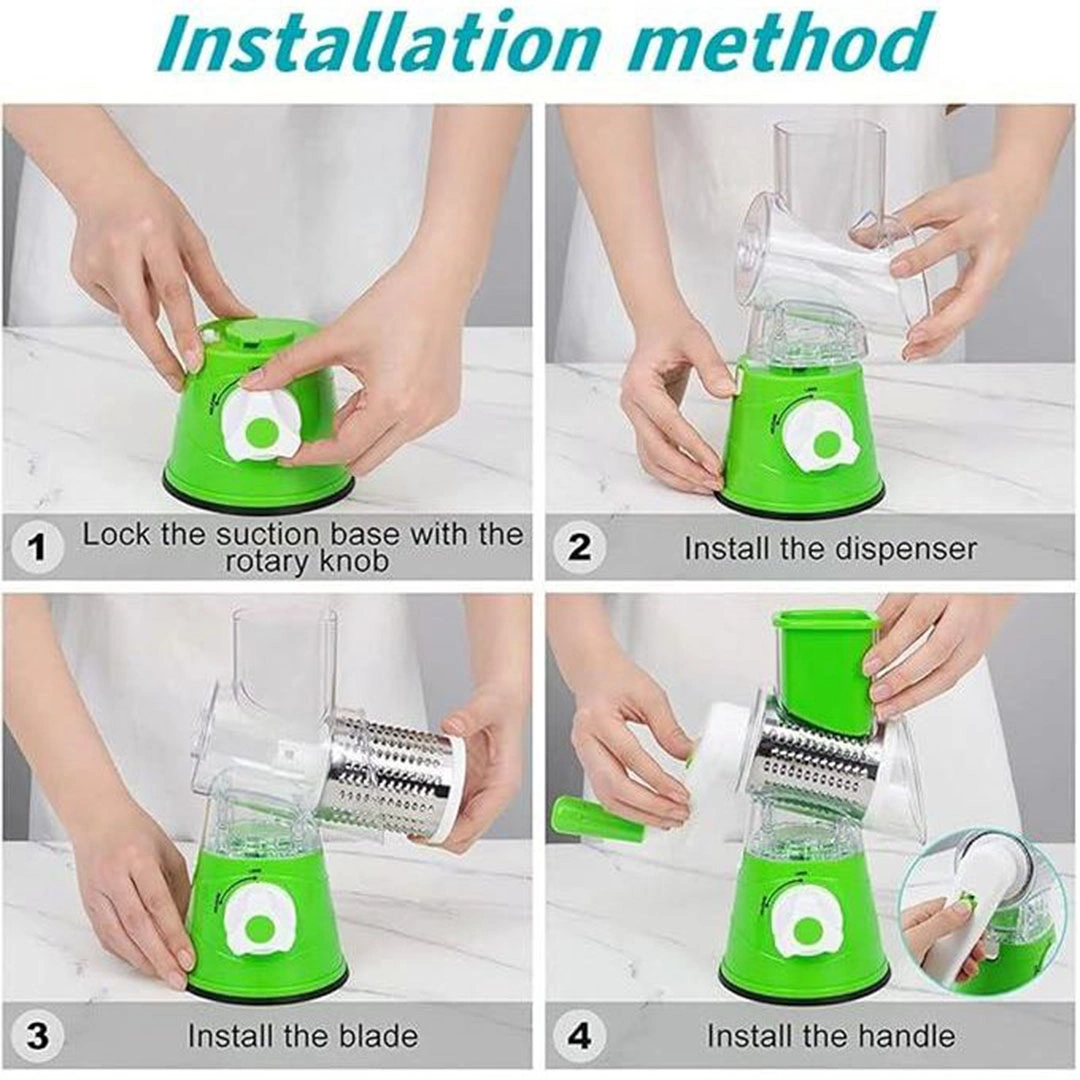 Installation method

1 Lock the suction base with the rotary knob

2 Install the dispenser

3 Install the blade

4 Install the handle