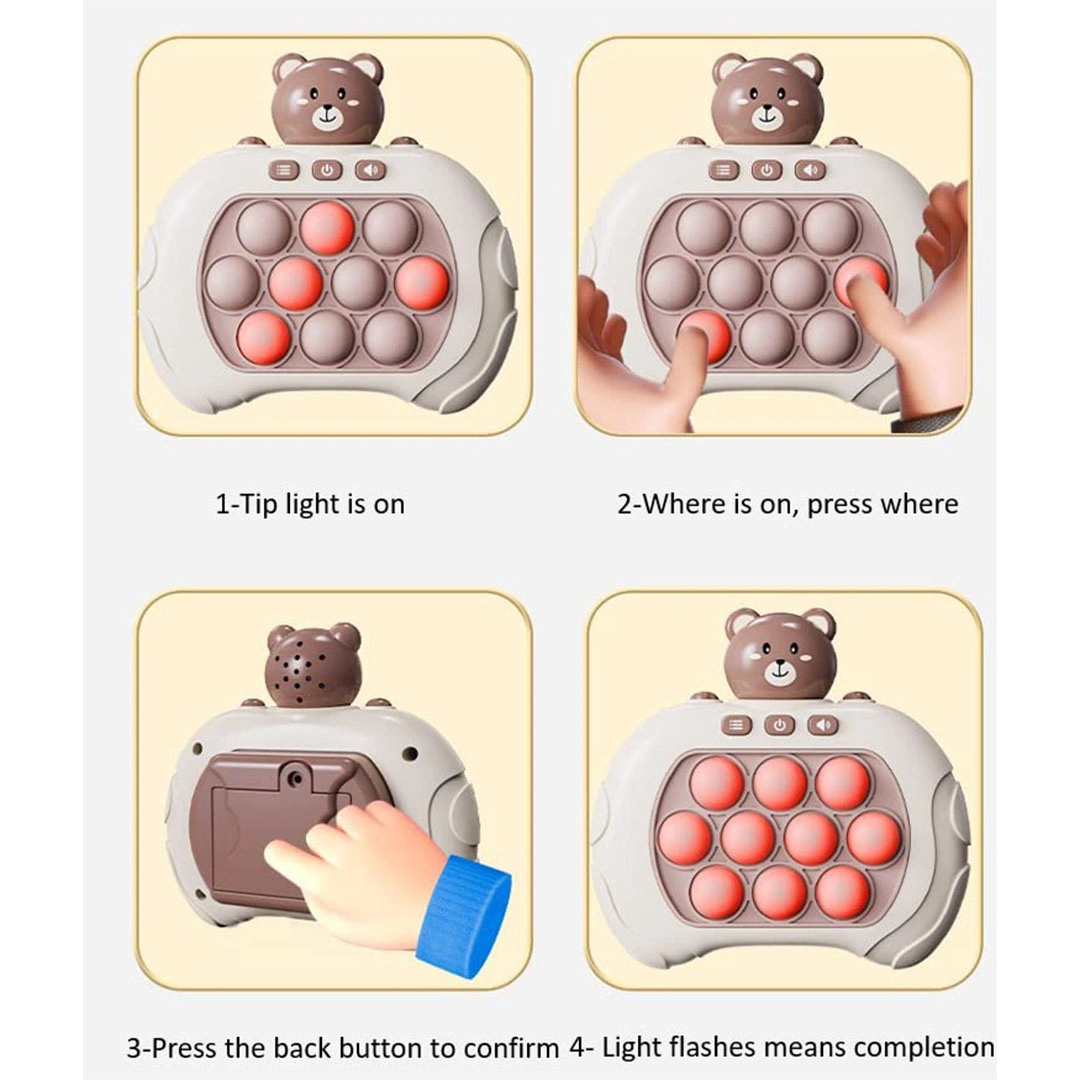 1-Tip light is on

2-Where is on, press where

3-Press the back button to confirm

4- Light flashes means completion