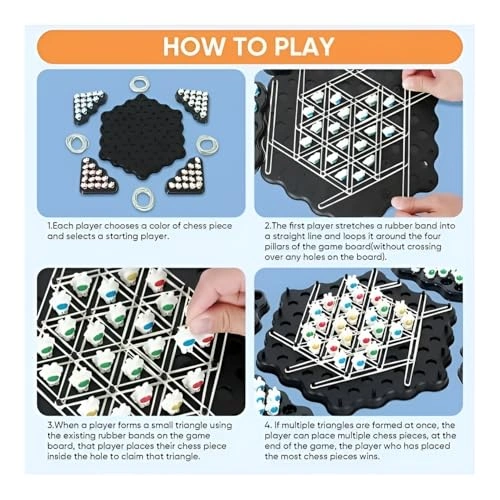 HOW TO PLAY

1.Each player chooses a color of chess piece and selects a starting player.

2.The first player stretches a rubber band into a straight line and loops it around the four pillars of the game board(without crossing over any holes on the board).

3.When a player forms a small triangle using the existing rubber bands on the game board, that player places their chess piece inside the hole to claim that triangle.

4. If multiple triangles are formed at once, the player can place multiple chess pieces, at the end of the game, the player who has placed the most chess pieces wins.