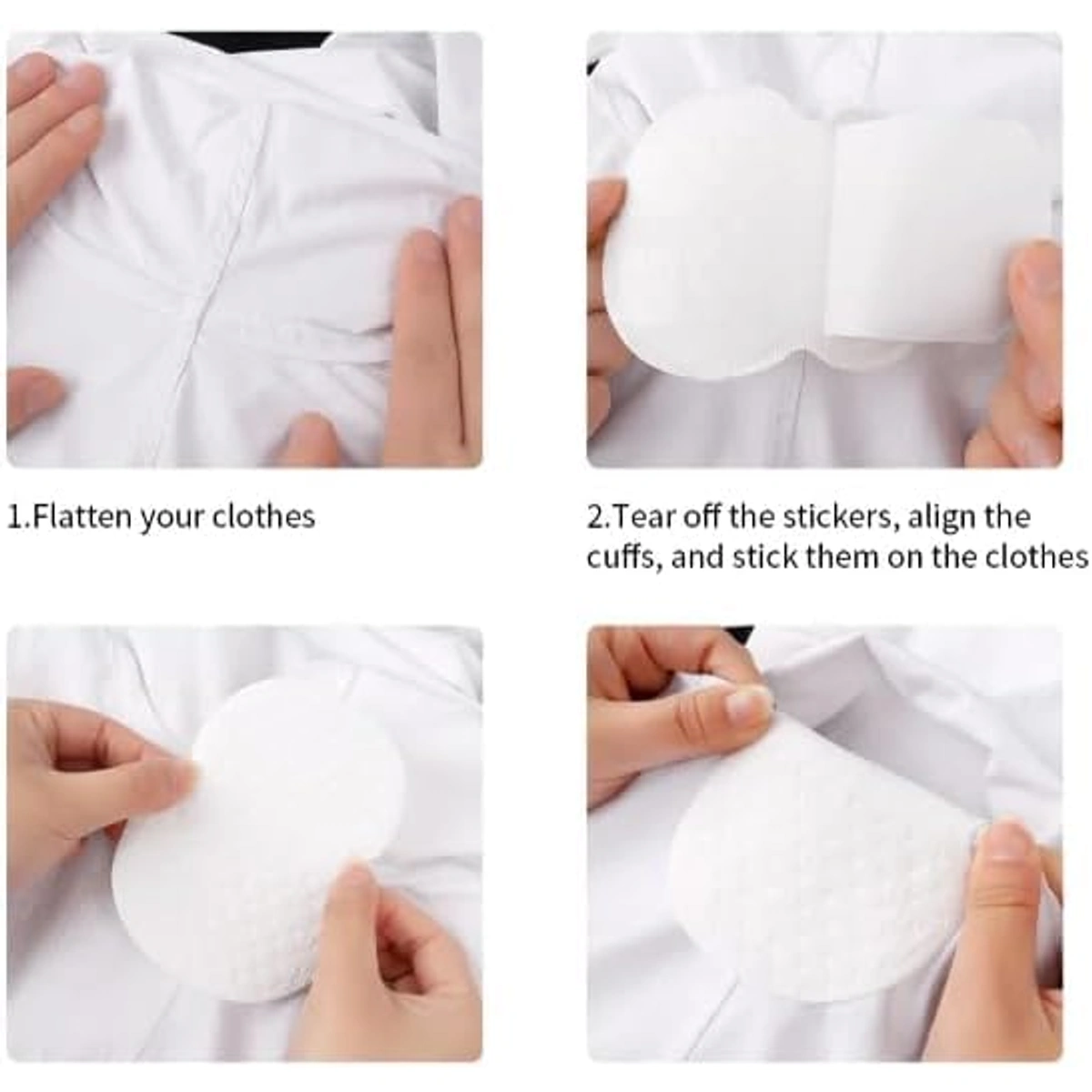 1.Flatten your clothes

2.Tear off the stickers, align the cuffs, and stick them on the clothes