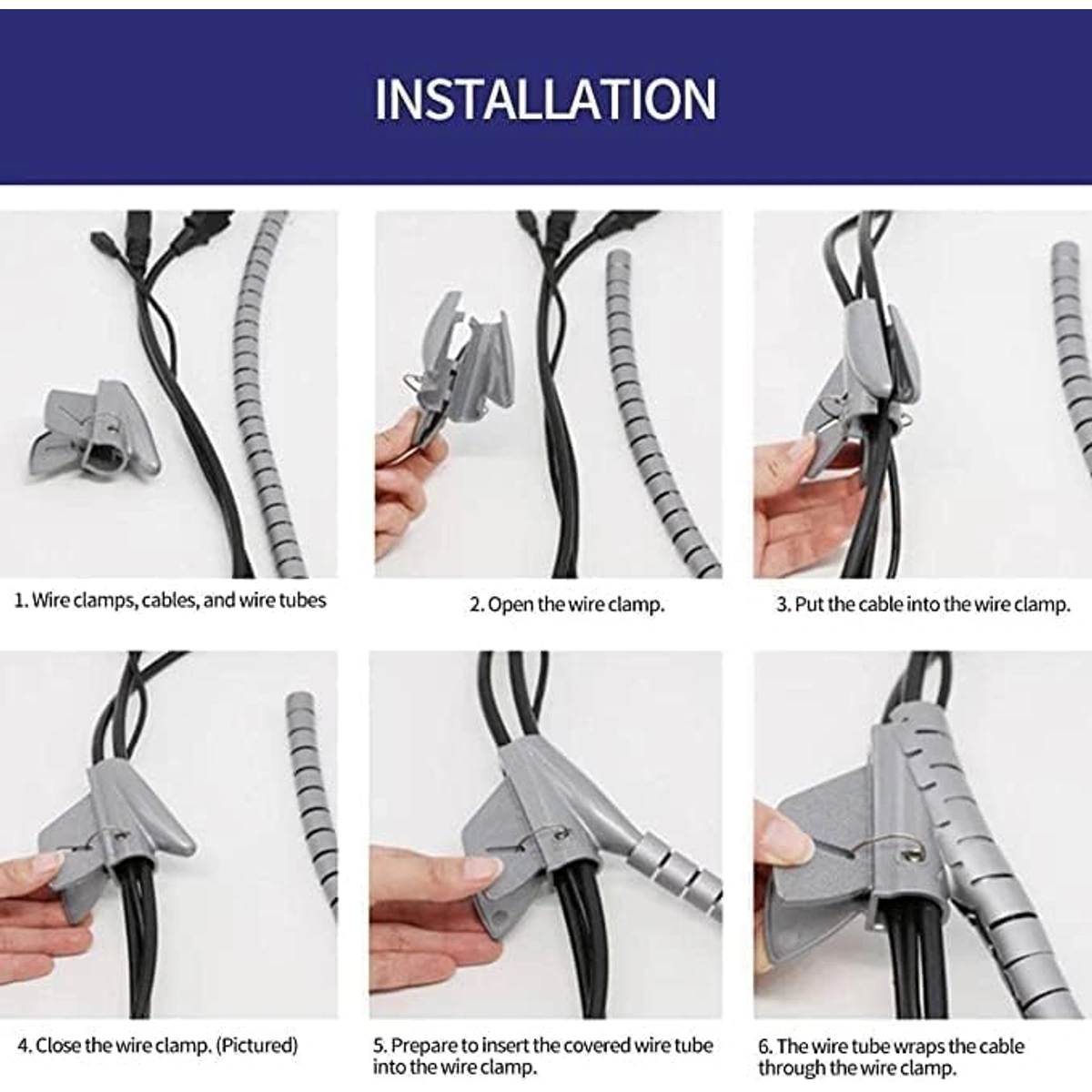 INSTALLATION

1. Wire clamps, cables, and wire tubes

2. Open the wire clamp.

3. Put the cable into the wire clamp.

4. Close the wire clamp. (Pictured)

5. Prepare to insert the covered wire tube into the wire clamp.

6. The wire tube wraps the cable through the wire clamp.