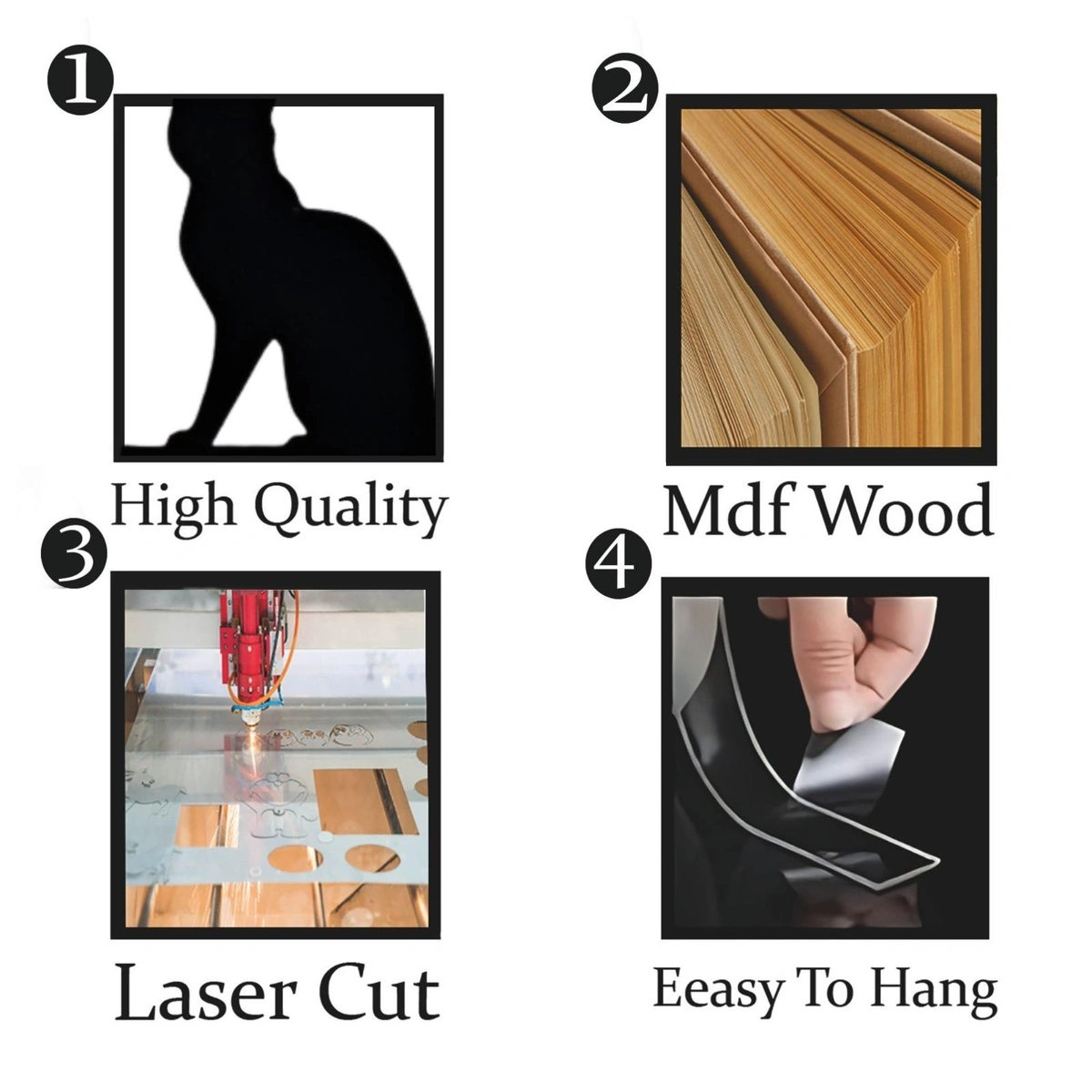 1

High Quality

2

Mdf Wood

3

Laser Cut

4

Eeasy To Hang