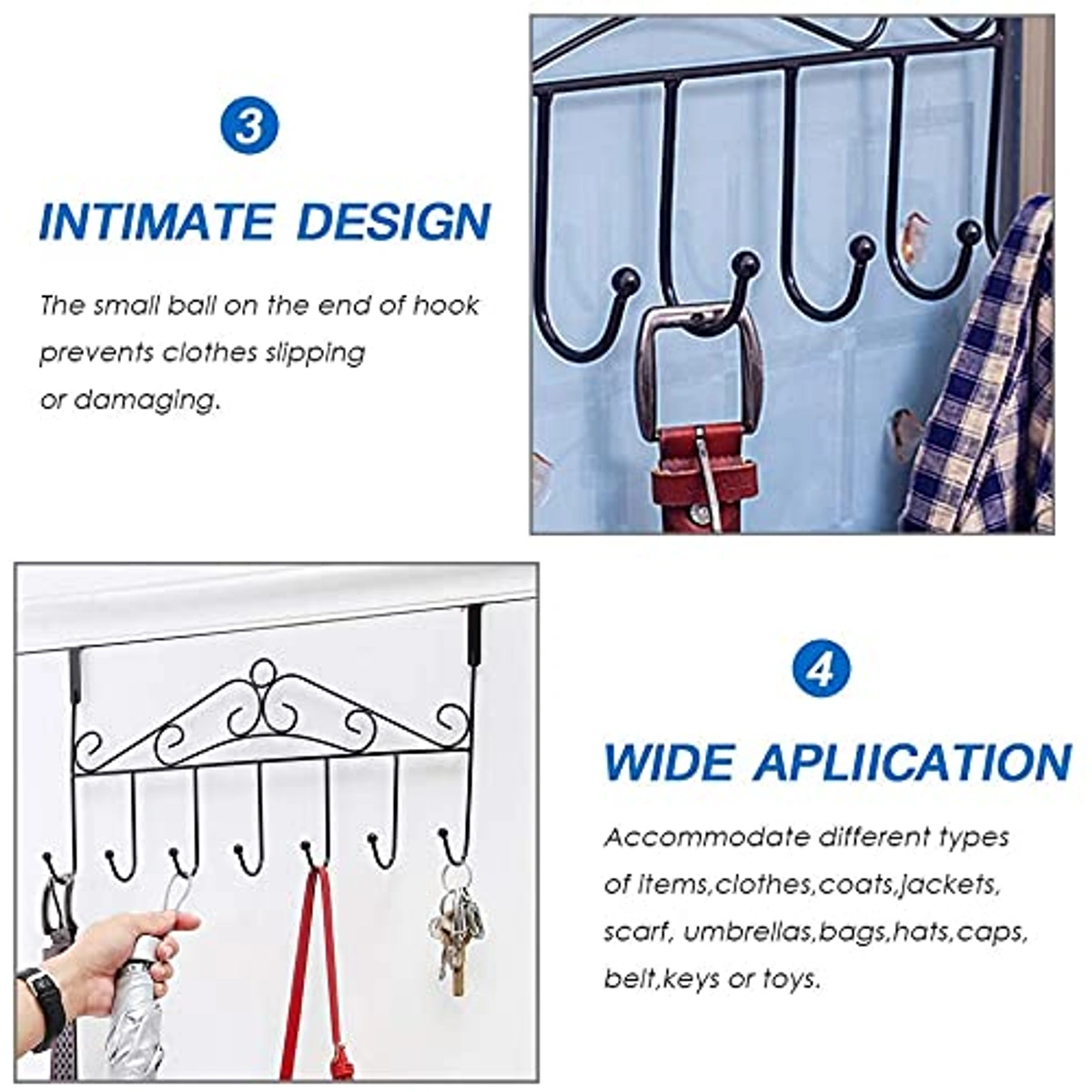 3

INTIMATE DESIGN

The small ball on the end of hook prevents clothes slipping or damaging.

4

WIDE APLIICATION

Accommodate different types of items,clothes,coats,jackets, scarf, umbrellas,bags,hats,caps, belt,keys or toys.