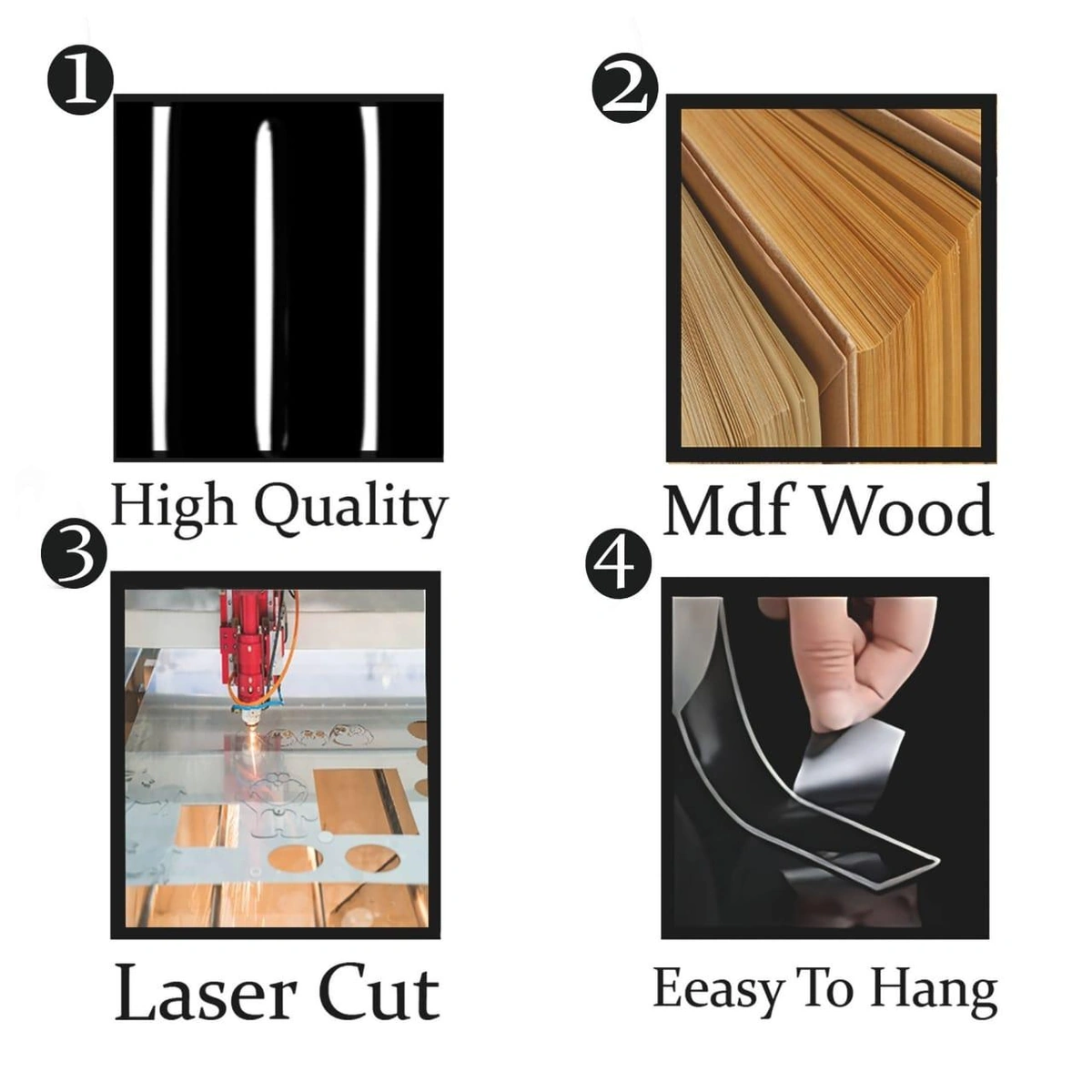 1
High Quality

2
Mdf Wood

3
Laser Cut

4
Eeasy To Hang