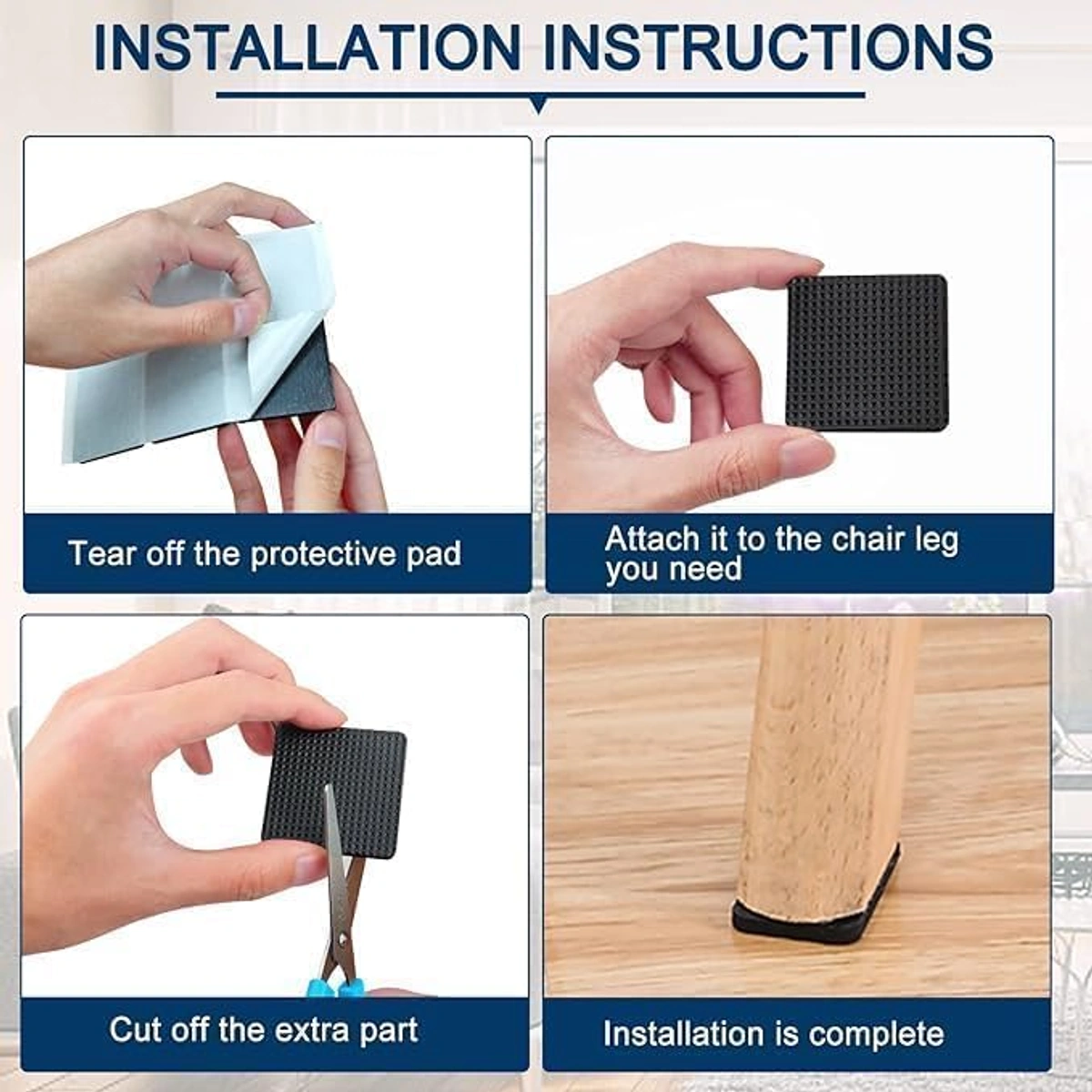 INSTALLATION INSTRUCTIONS

Tear off the protective pad

Attach it to the chair leg you need

Cut off the extra part

Installation is complete