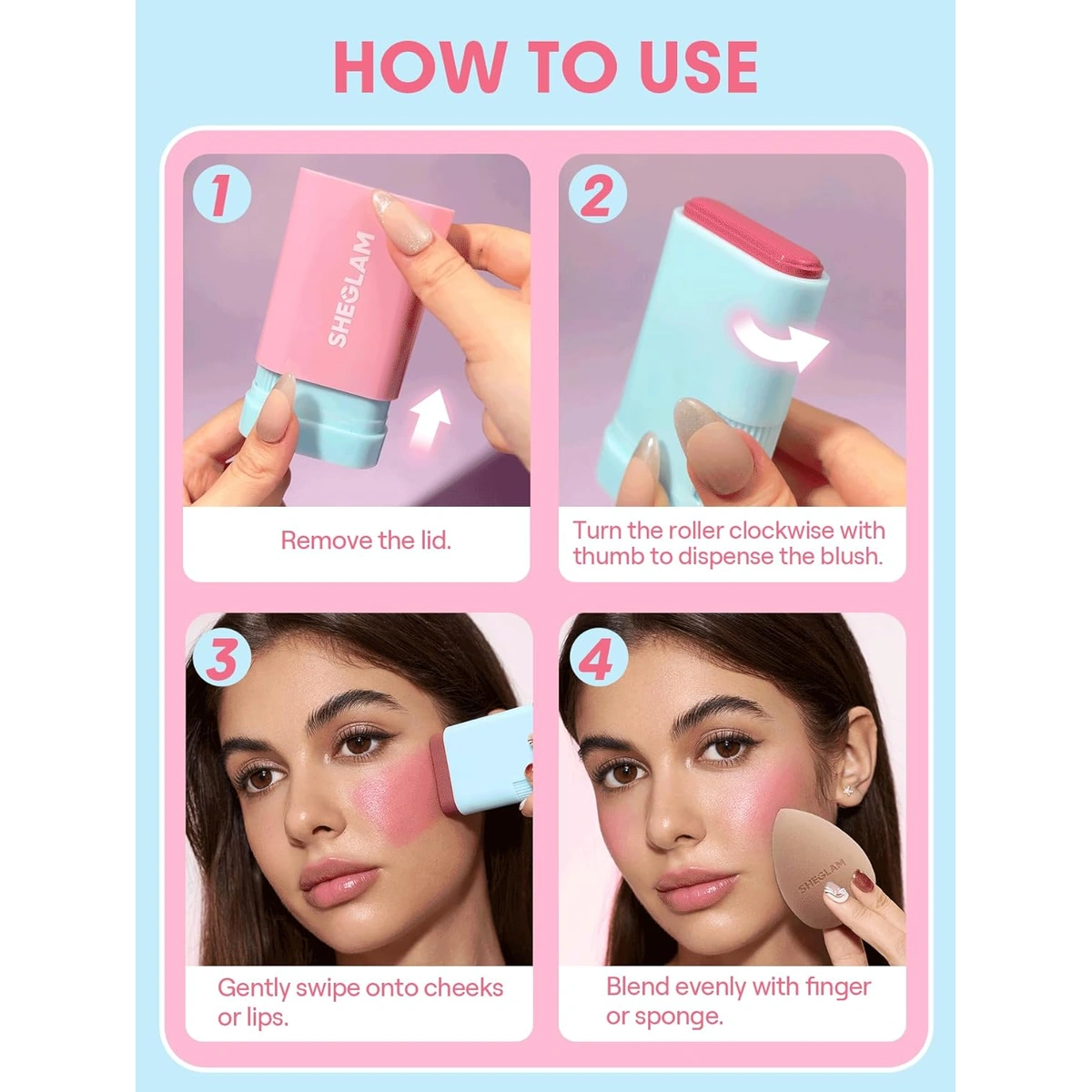 HOW TO USE

1

SHEGLAM

Remove the lid.

2

Turn the roller clockwise with thumb to dispense the blush.

3

Gently swipe onto cheeks or lips.

4

SHEGLAM

Blend evenly with finger or sponge.