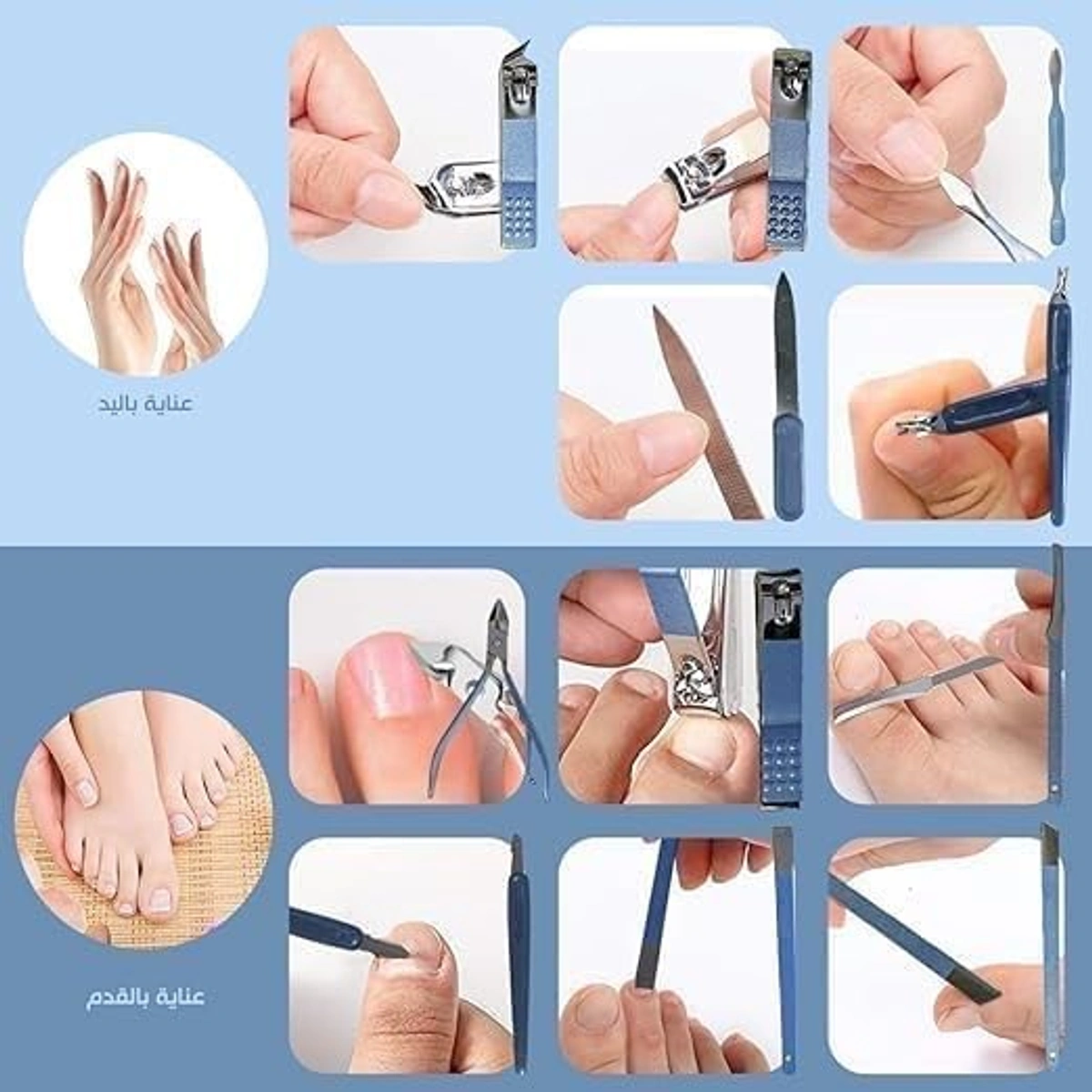 عناية باليد

عناية بالقدم