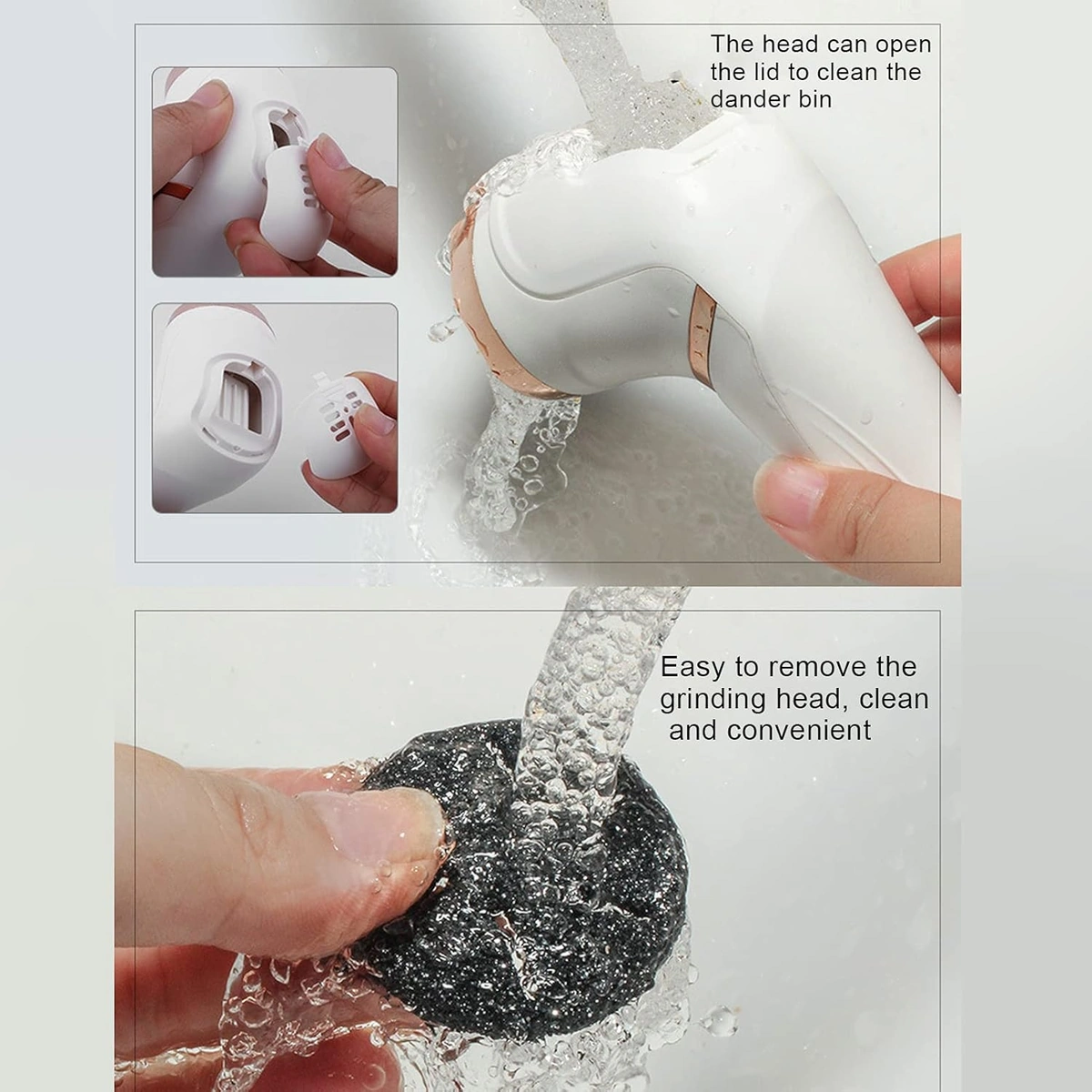 The head can open the lid to clean the dander bin

Easy to remove the grinding head, clean and convenient