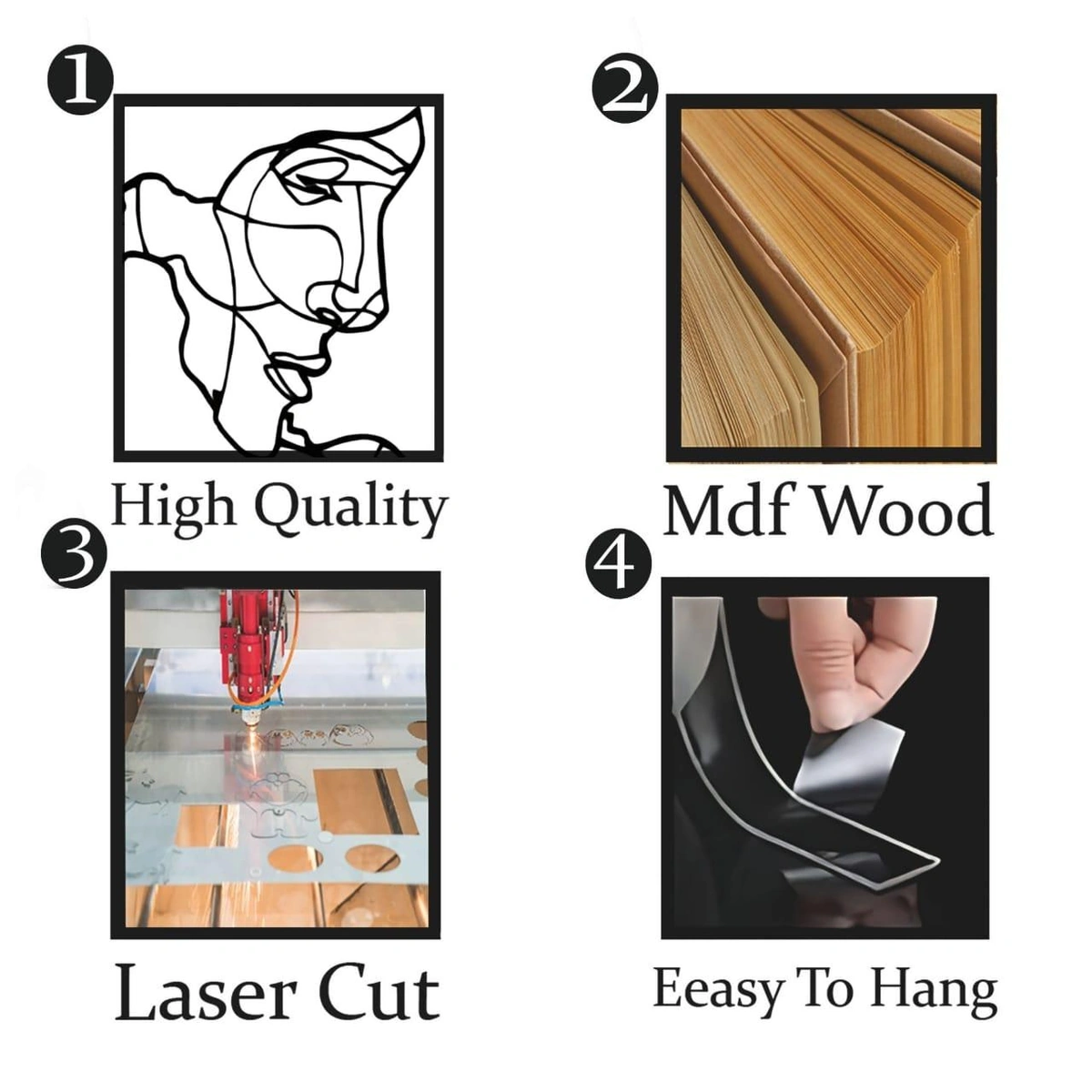 1
High Quality

2
Mdf Wood

3
Laser Cut

4
Eeasy To Hang