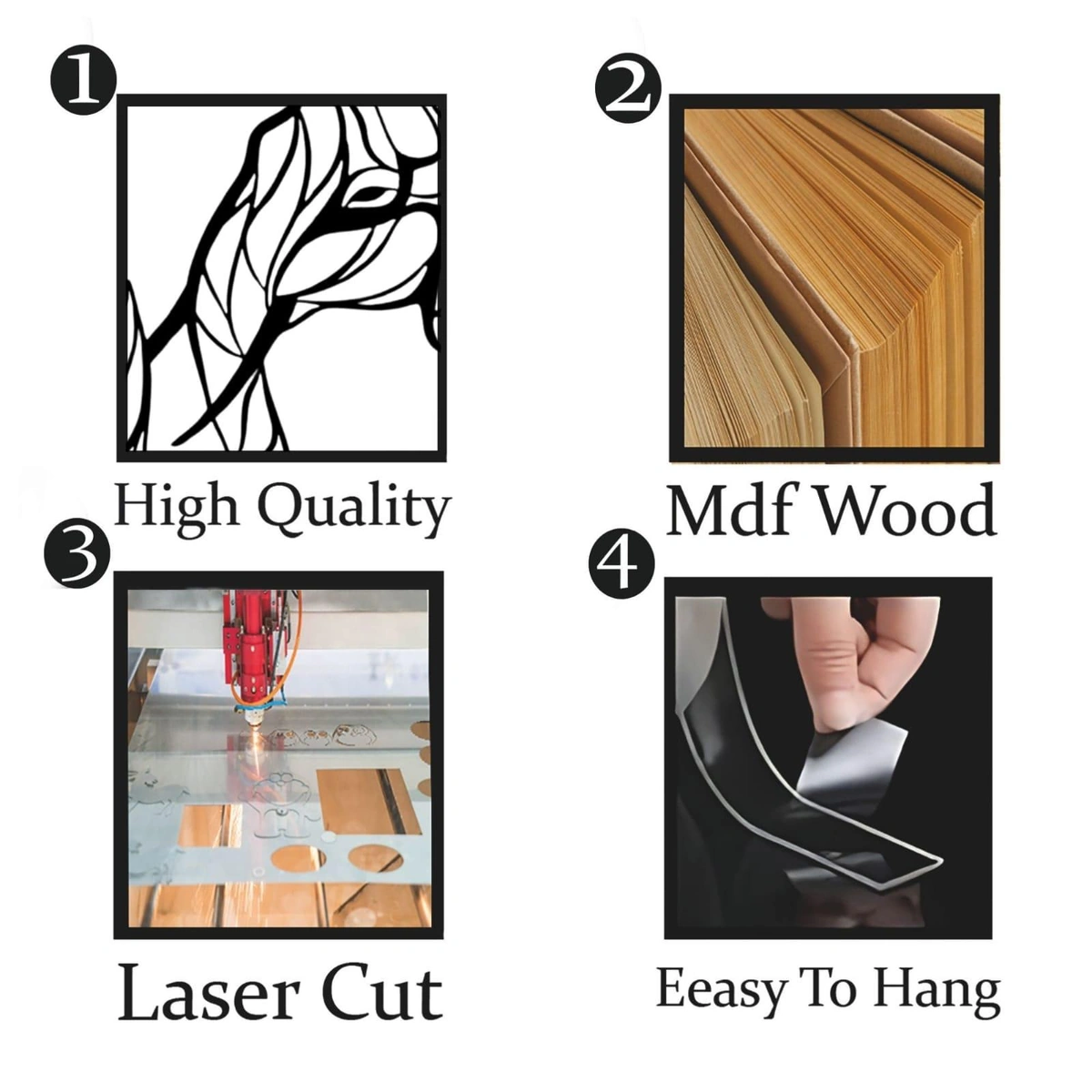 1
High Quality

2
Mdf Wood

3
Laser Cut

4
Eeasy To Hang