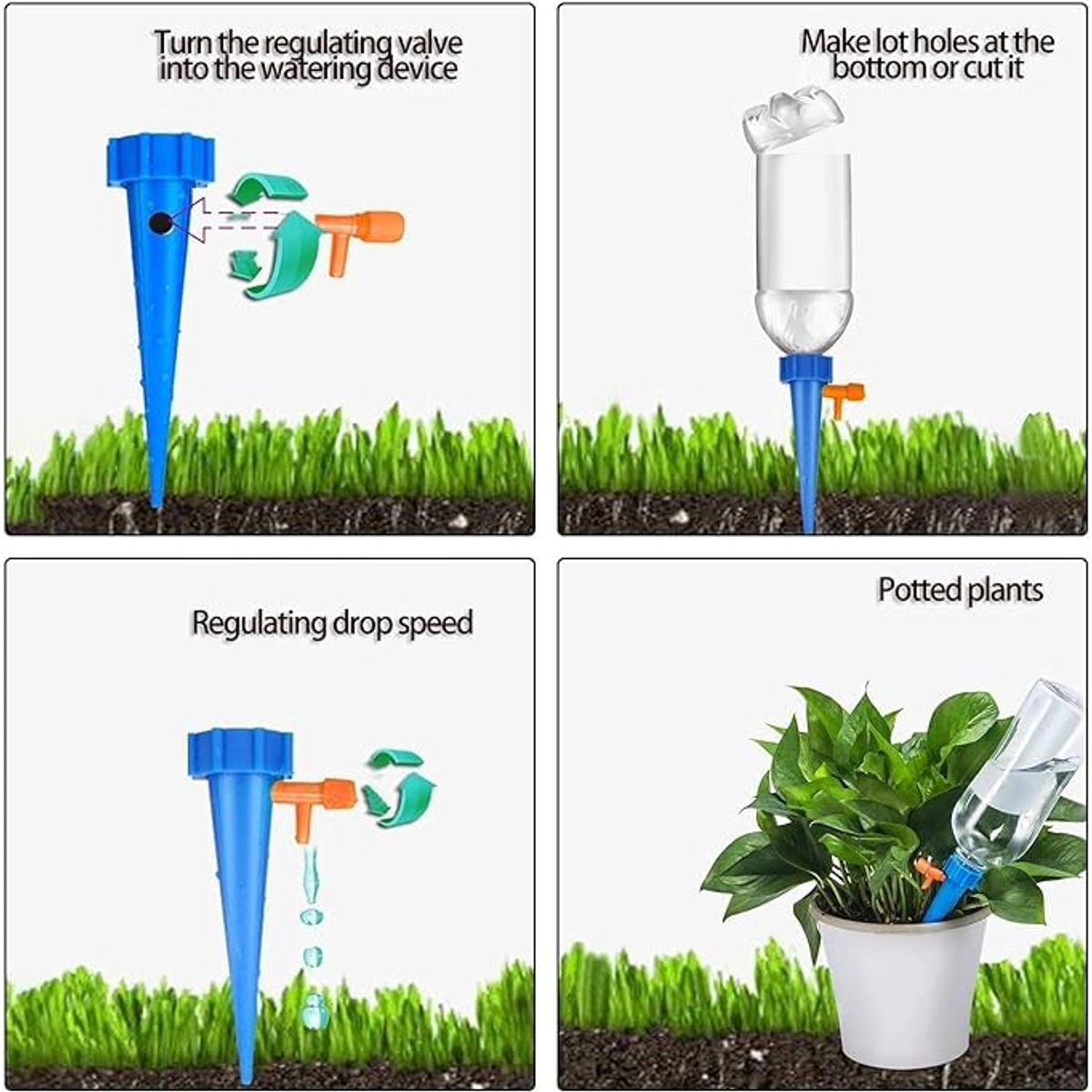 Turn the regulating valve into the watering device

Make lot holes at the bottom or cut it

Regulating drop speed

Potted plants