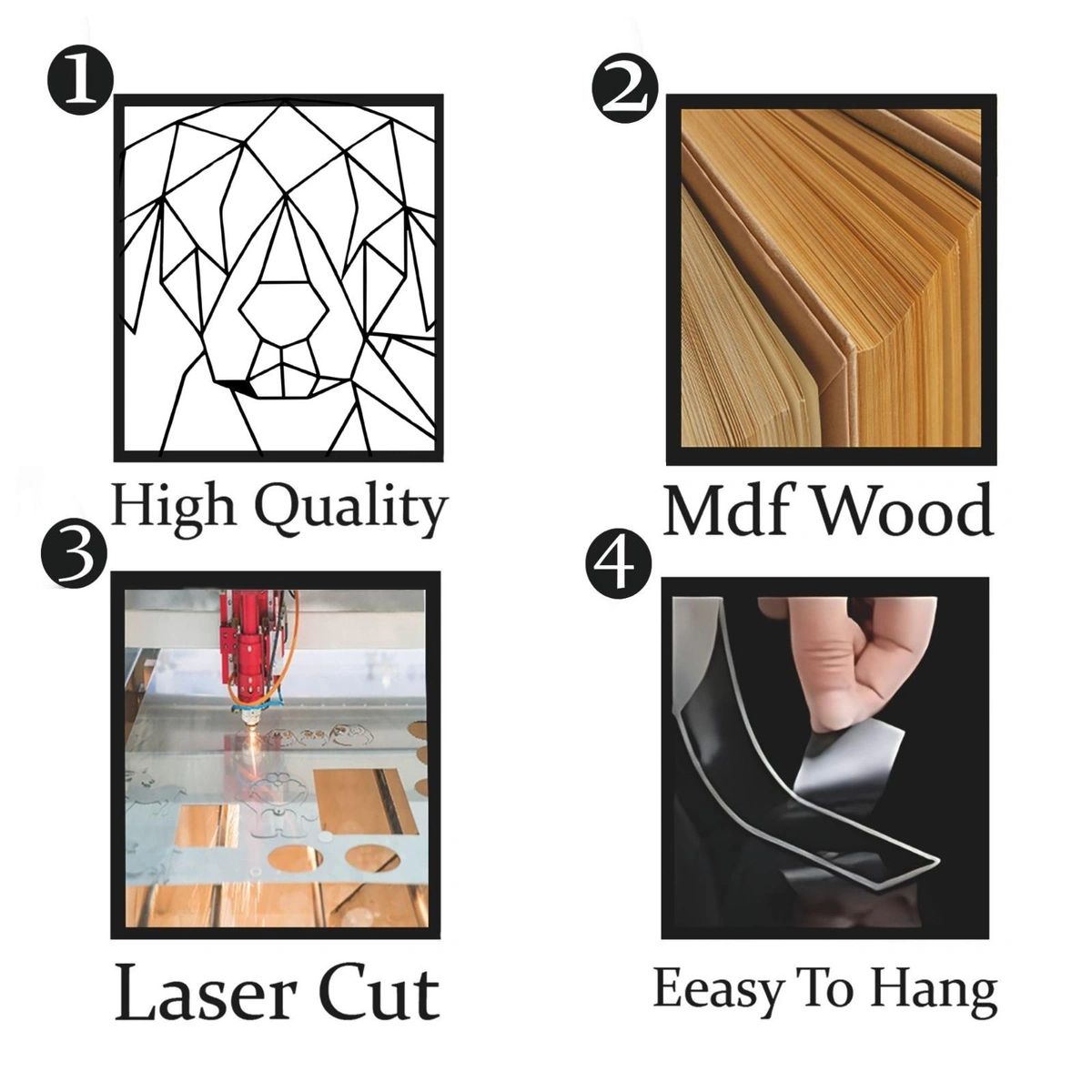 1
High Quality

2
Mdf Wood

3
Laser Cut

4
Eeasy To Hang