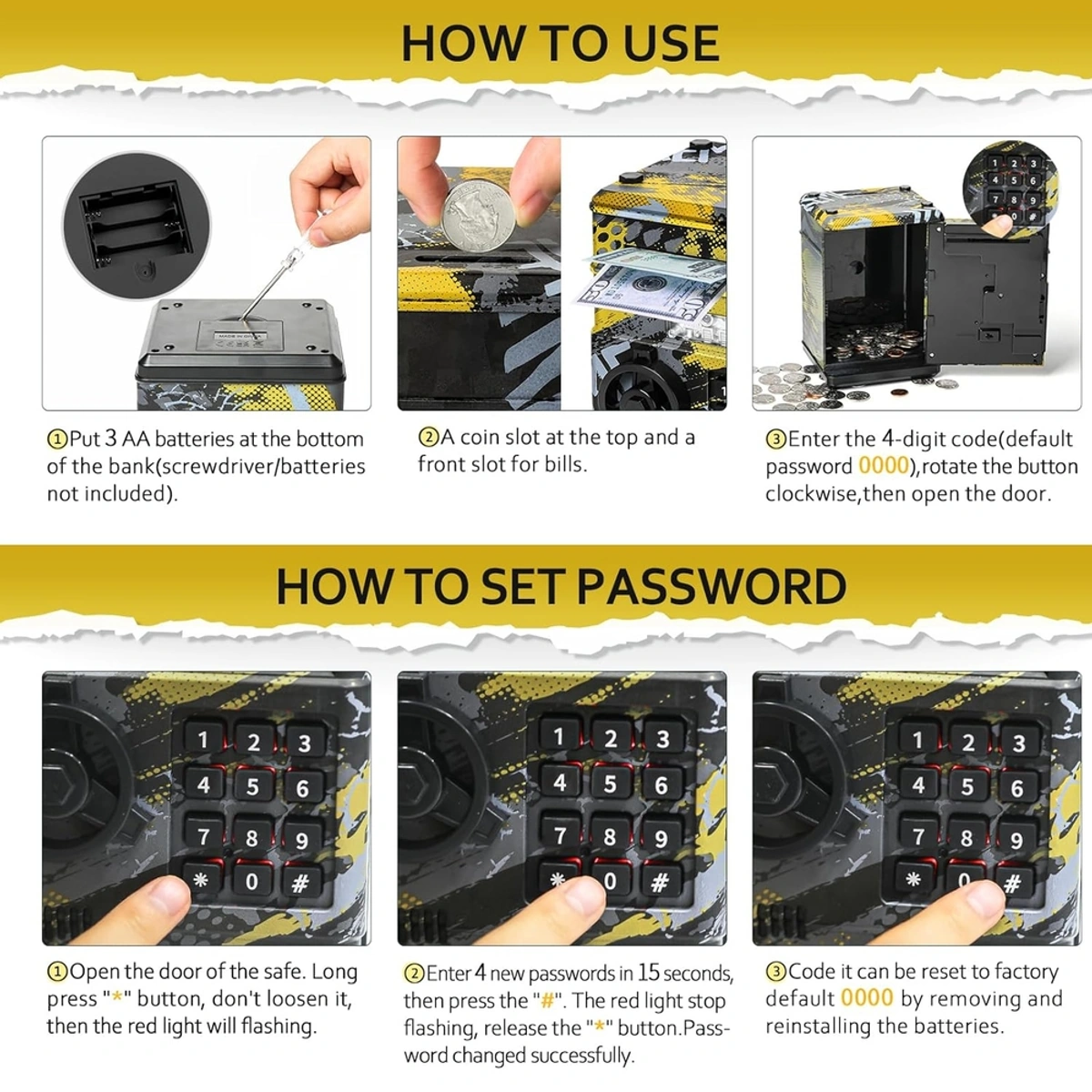 HOW TO USE

MADE IN CHINA

①Put 3 AA batteries at the bottom of the bank(screwdriver/batteries not included).

②A coin slot at the top and a front slot for bills.

1 2 3
4 5 6
7 8 9

③Enter the 4-digit code(default password 0000),rotate the button clockwise,then open the door.

HOW TO SET PASSWORD

1 2 3
4 5 6
7 8 9
* 0 #

①Open the door of the safe. Long press "*" button, don't loosen it, then the red light will flashing.

1 2 3
4 5 6
7 8 9
* 0 #

②Enter 4 new passwords in 15 seconds, then press the "#". The red light stop flashing, release the "*" button.Password changed successfully.

1 2 3
4 5 6
7 8 9
* 0 #

③Code it can be reset to factory default 0000 by removing and reinstalling the batteries.