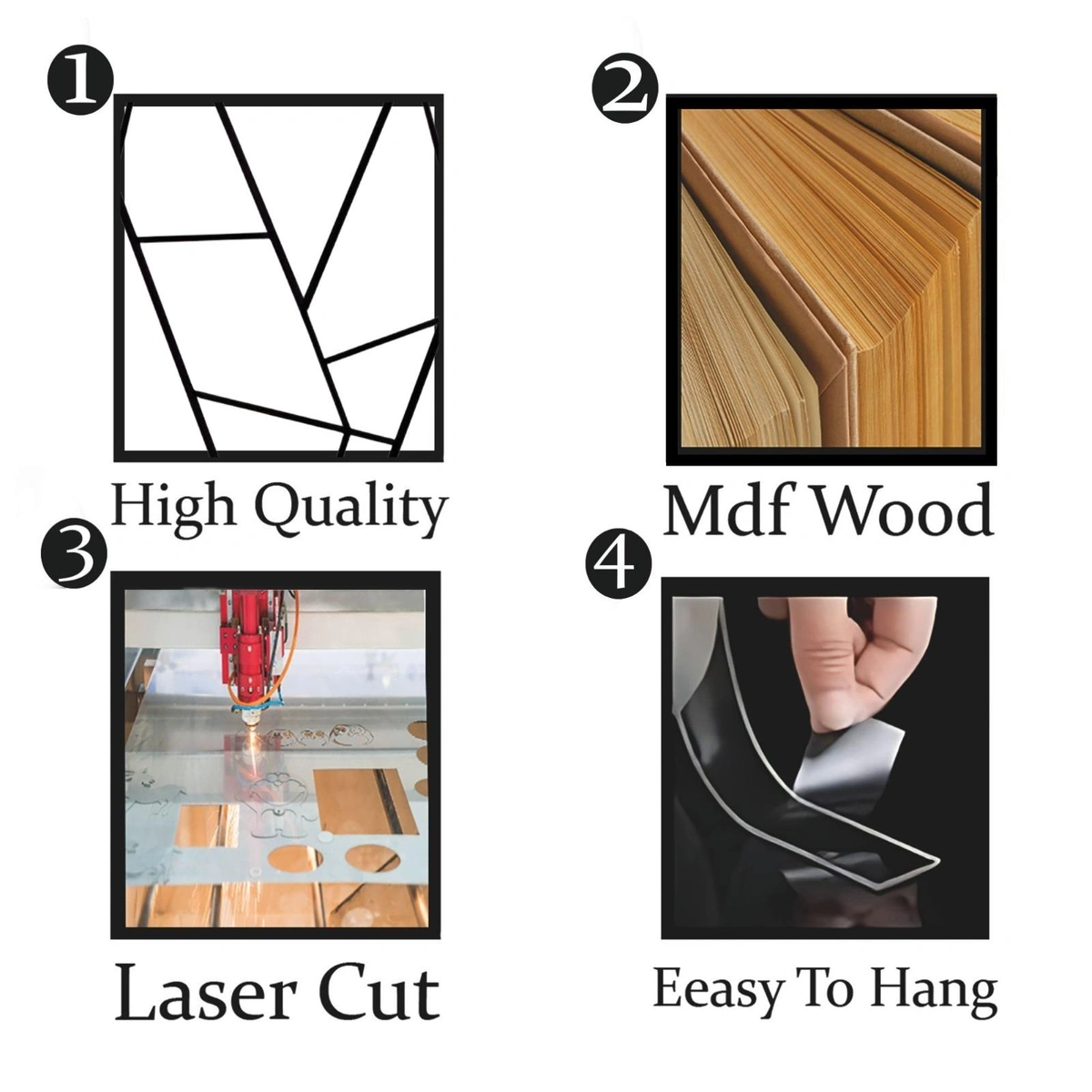 1
High Quality

2
Mdf Wood

3
Laser Cut

4
Eeasy To Hang