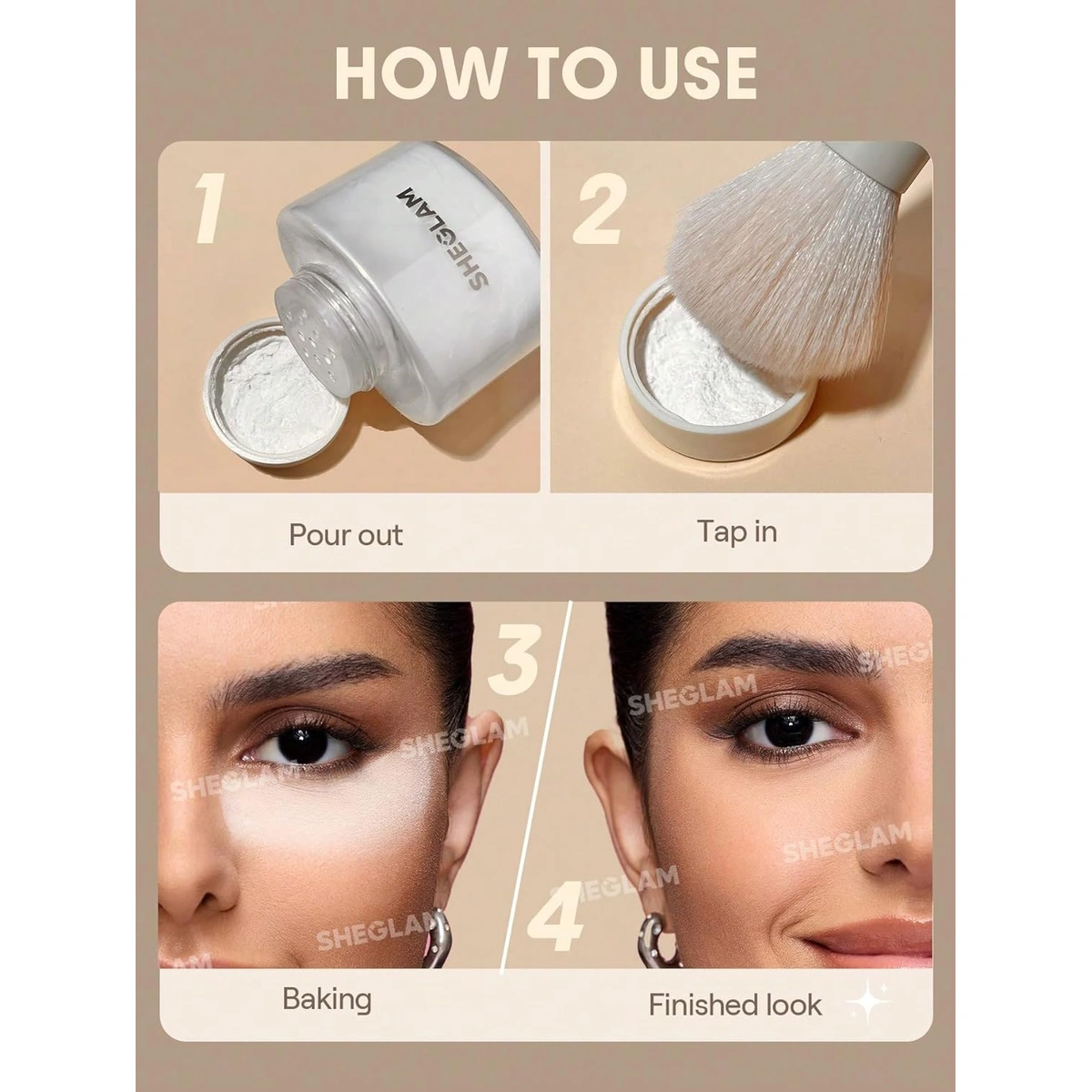 HOW TO USE

1

SHEGLAM

2

Pour out

Tap in

3

SHEGLAM

SHEGLAM

SHEGLAM

SHEGLAM

SHEGLAM

SHEGLAM

SHEGLAM

4

Baking

Finished look