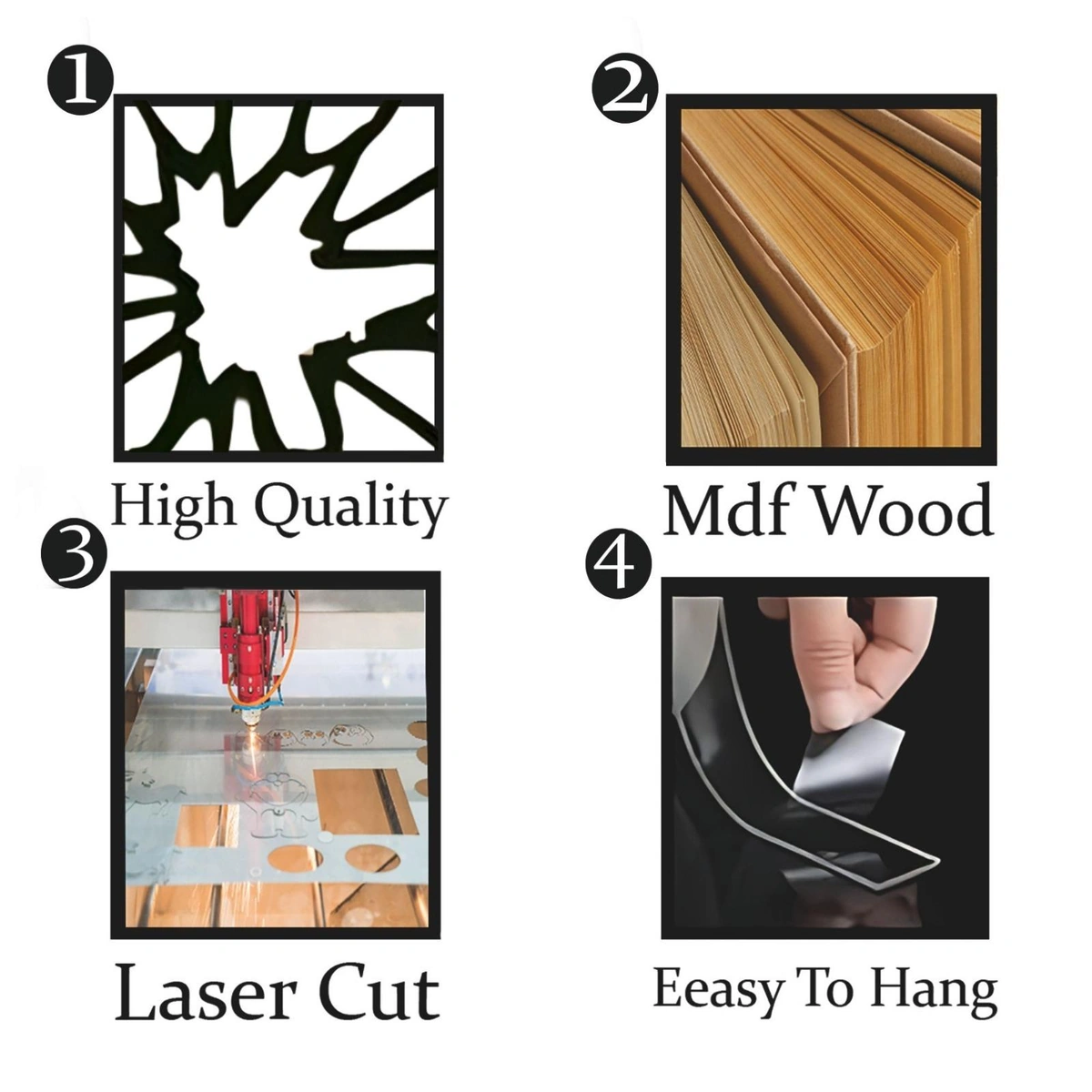 1

High Quality

2

Mdf Wood

3

Laser Cut

4

Eeasy To Hang