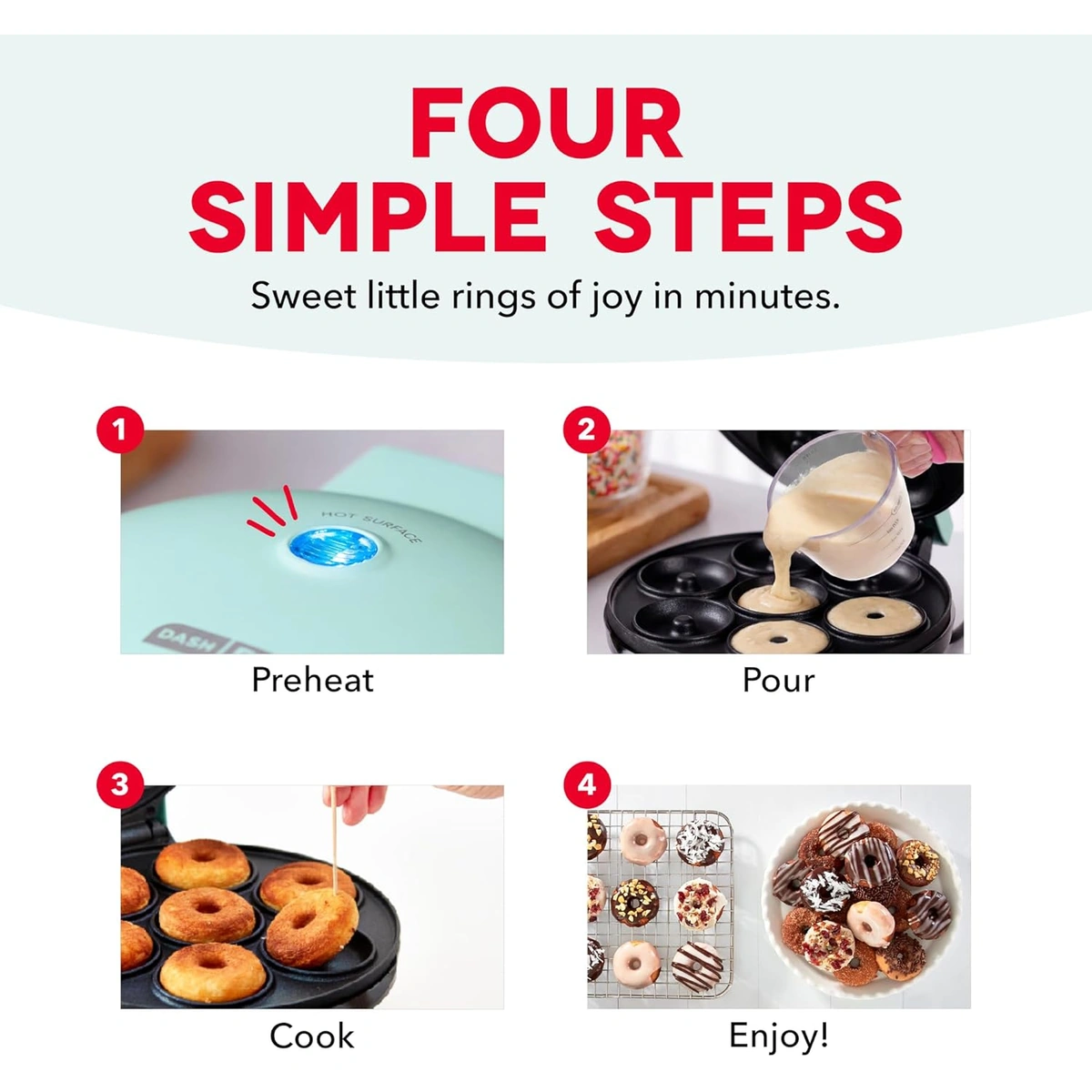 FOUR SIMPLE STEPS

Sweet little rings of joy in minutes.

1

HOT SURFACE

DASH

Preheat

2

Pour

3

Cook

4

Enjoy!