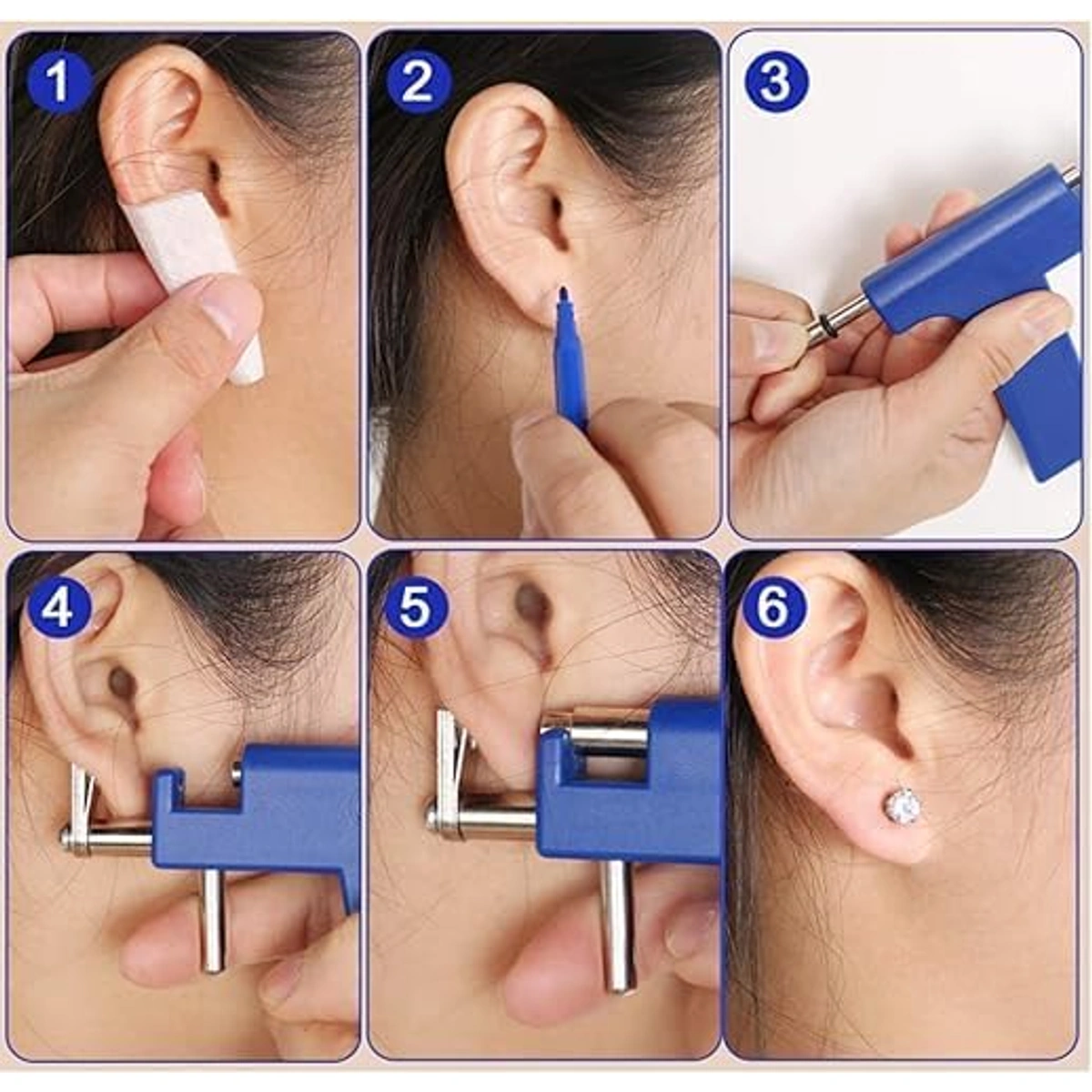 1

2

3

4

5

6