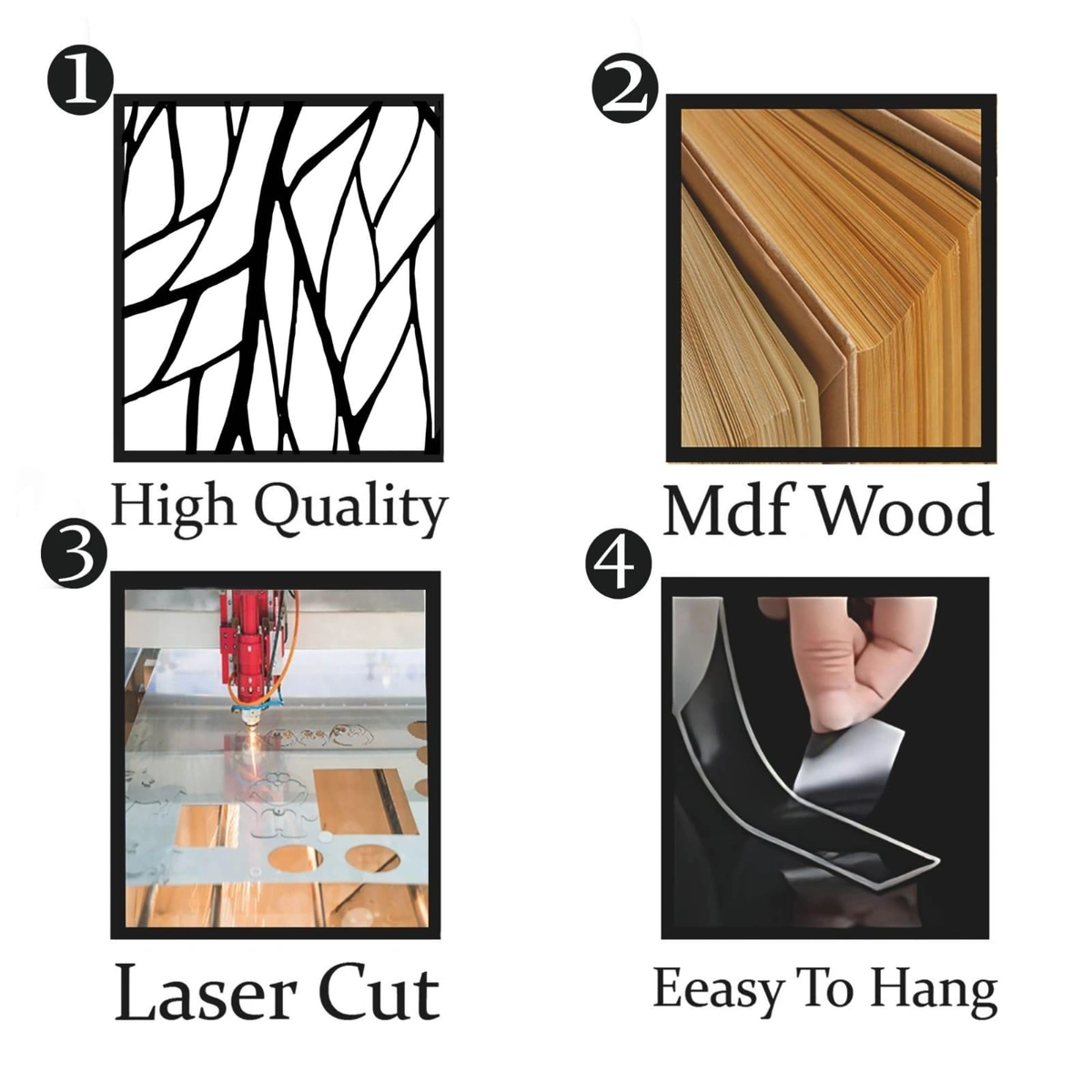 1
High Quality

2
Mdf Wood

3
Laser Cut

4
Eeasy To Hang