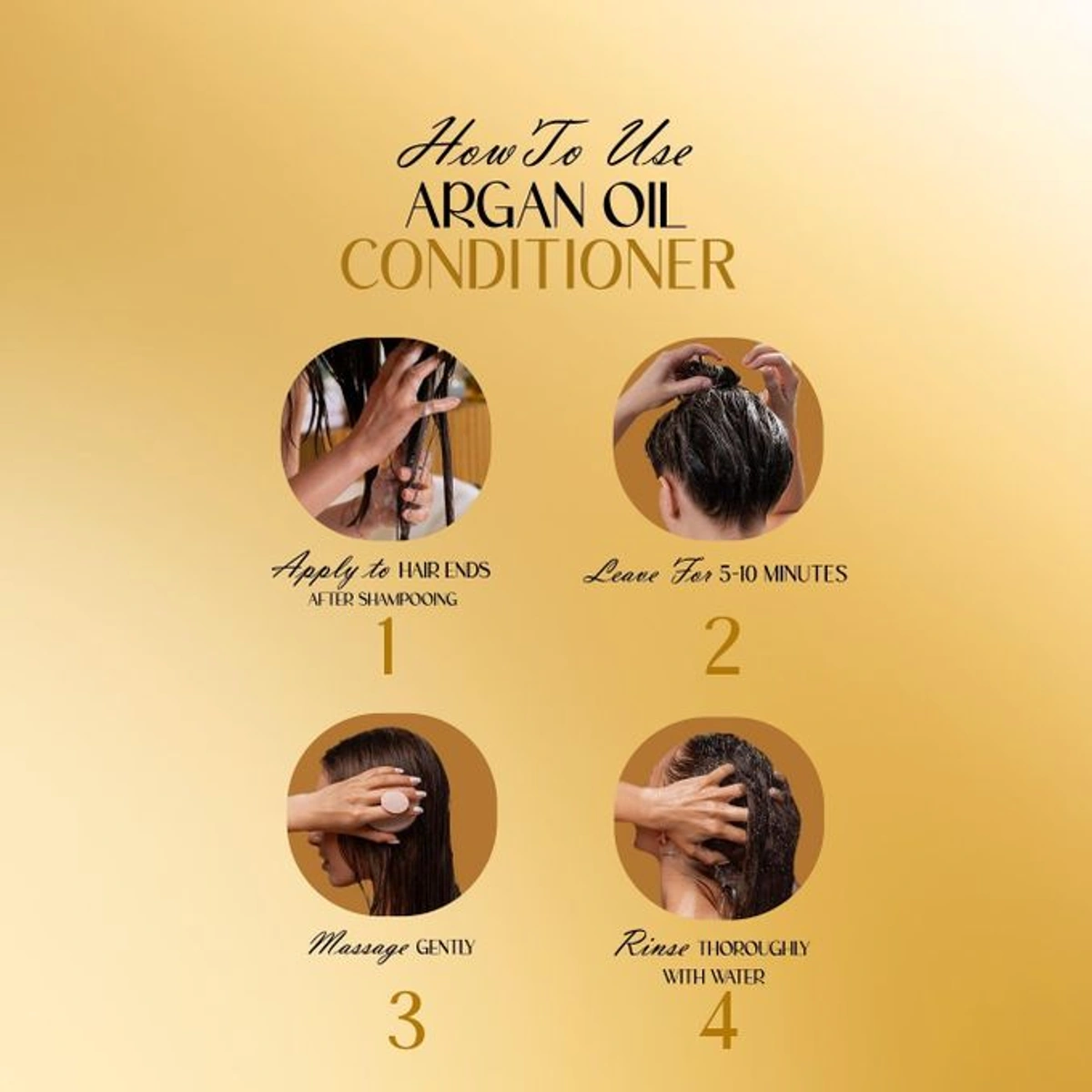 How To Use
ARGAN OIL
CONDITIONER

Apply to HAIR ENDS
AFTER SHAMPOOING
1

Leave For 5-10 MINUTES
2

Massage GENTLY
3

Rinse THOROUGHLY
WITH WATER
4