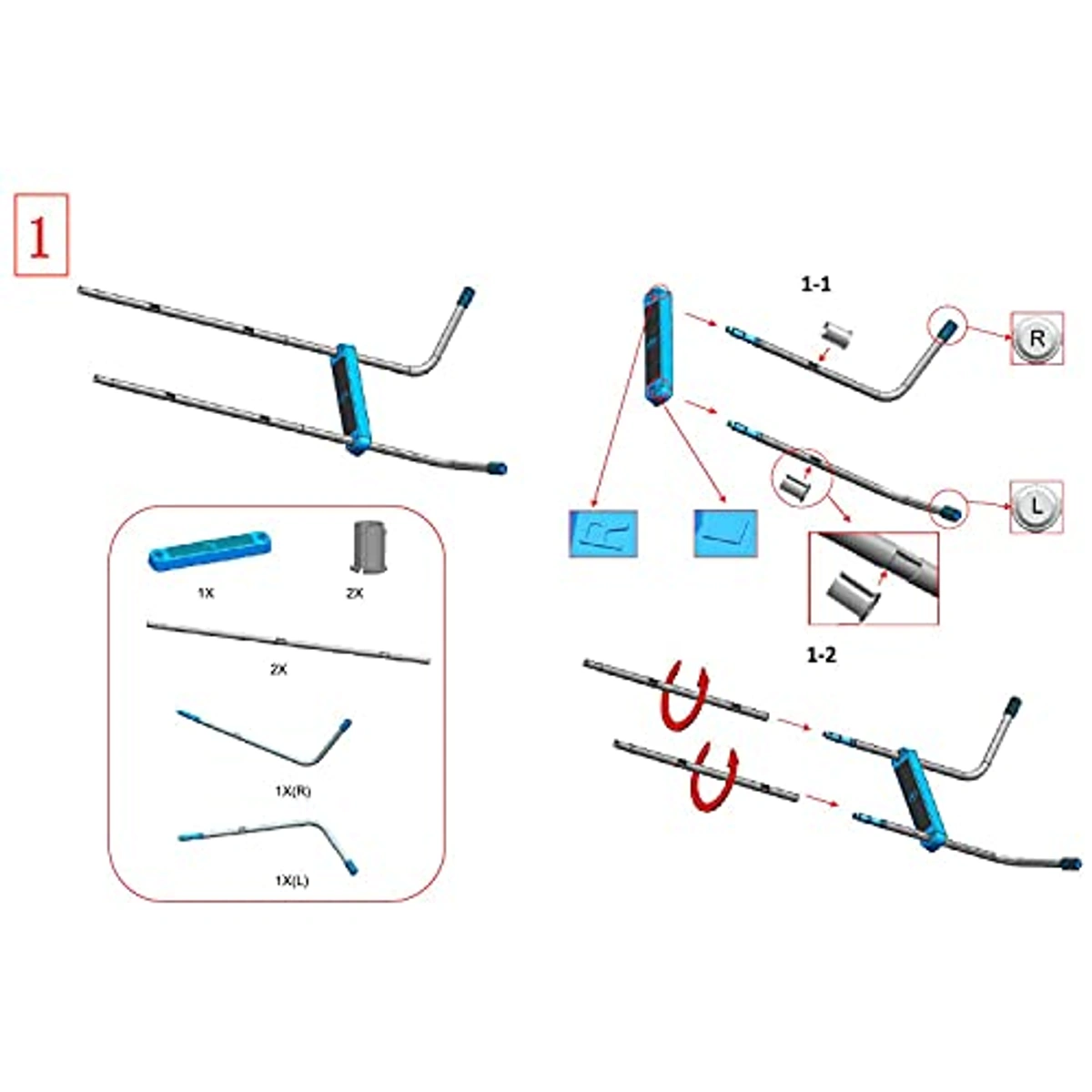 1

1X

2X

2X

1X(R)

1X(L)

1-1

R

L

1-2