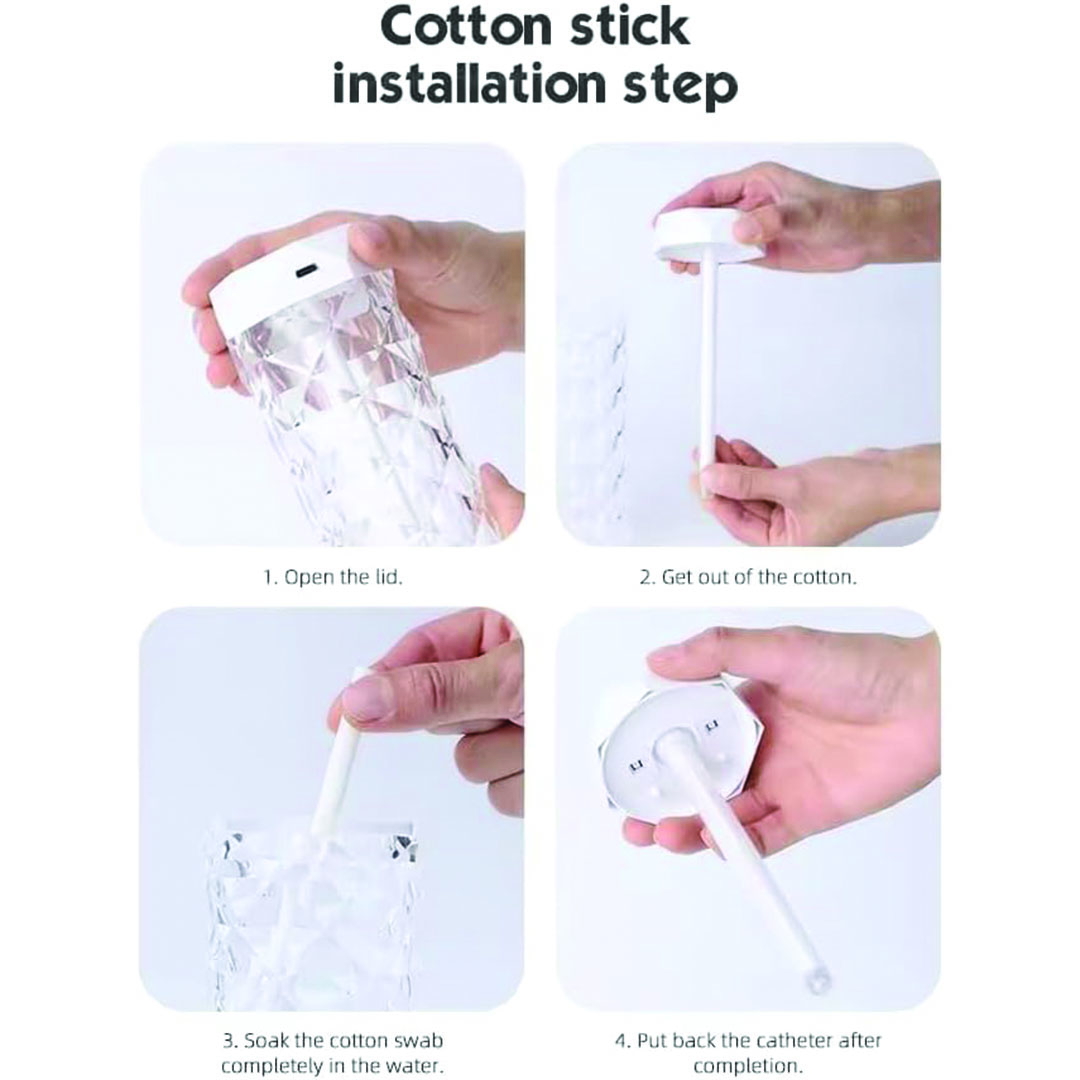 Cotton stick installation step

1. Open the lid.

2. Get out of the cotton.

3. Soak the cotton swab completely in the water.

4. Put back the catheter after completion.