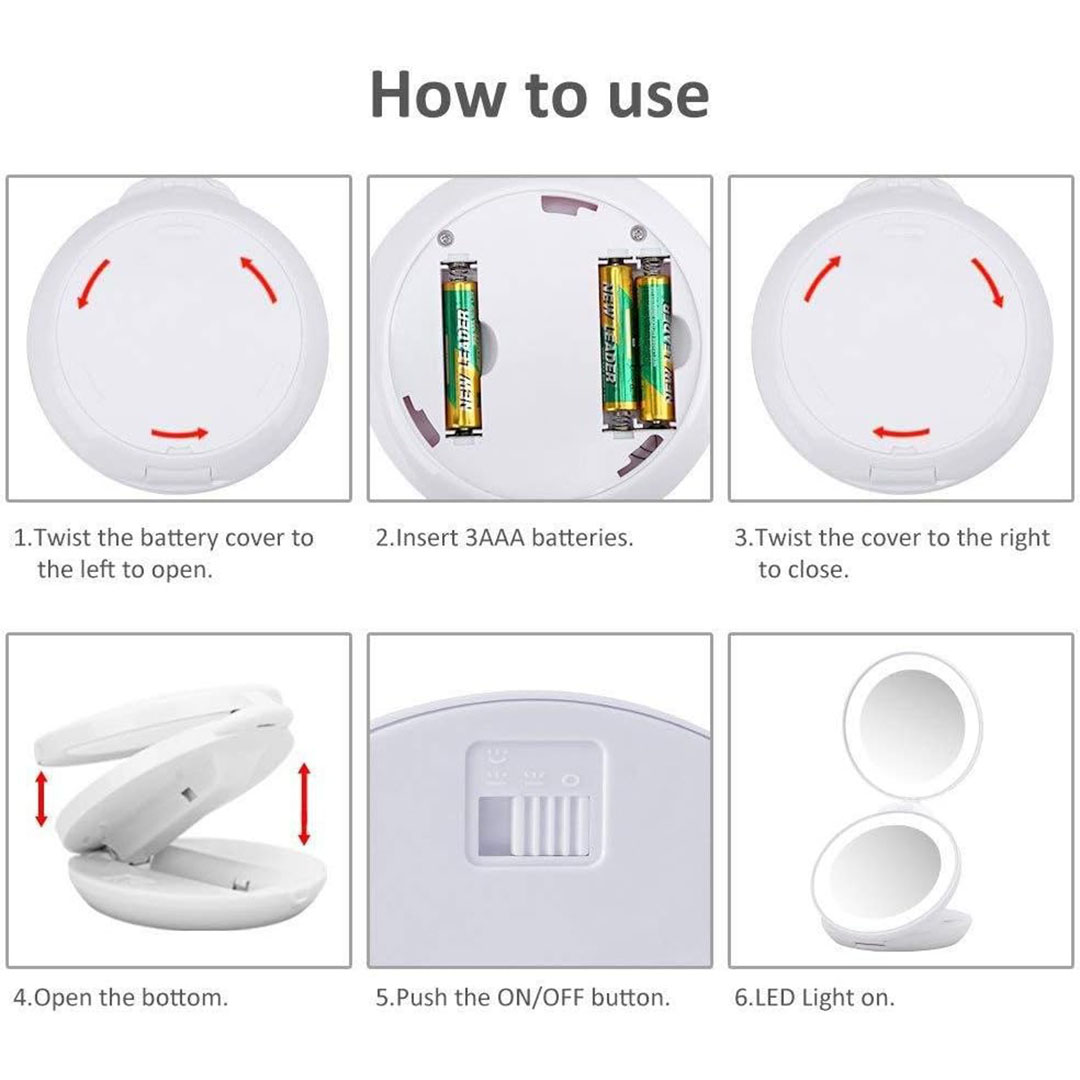 How to use

NEW LEADER

NEW LEADER

NEW LEADER

1.Twist the battery cover to the left to open.

2.Insert 3AAA batteries.

3.Twist the cover to the right to close.

4.Open the bottom.

5.Push the ON/OFF button.

6.LED Light on.