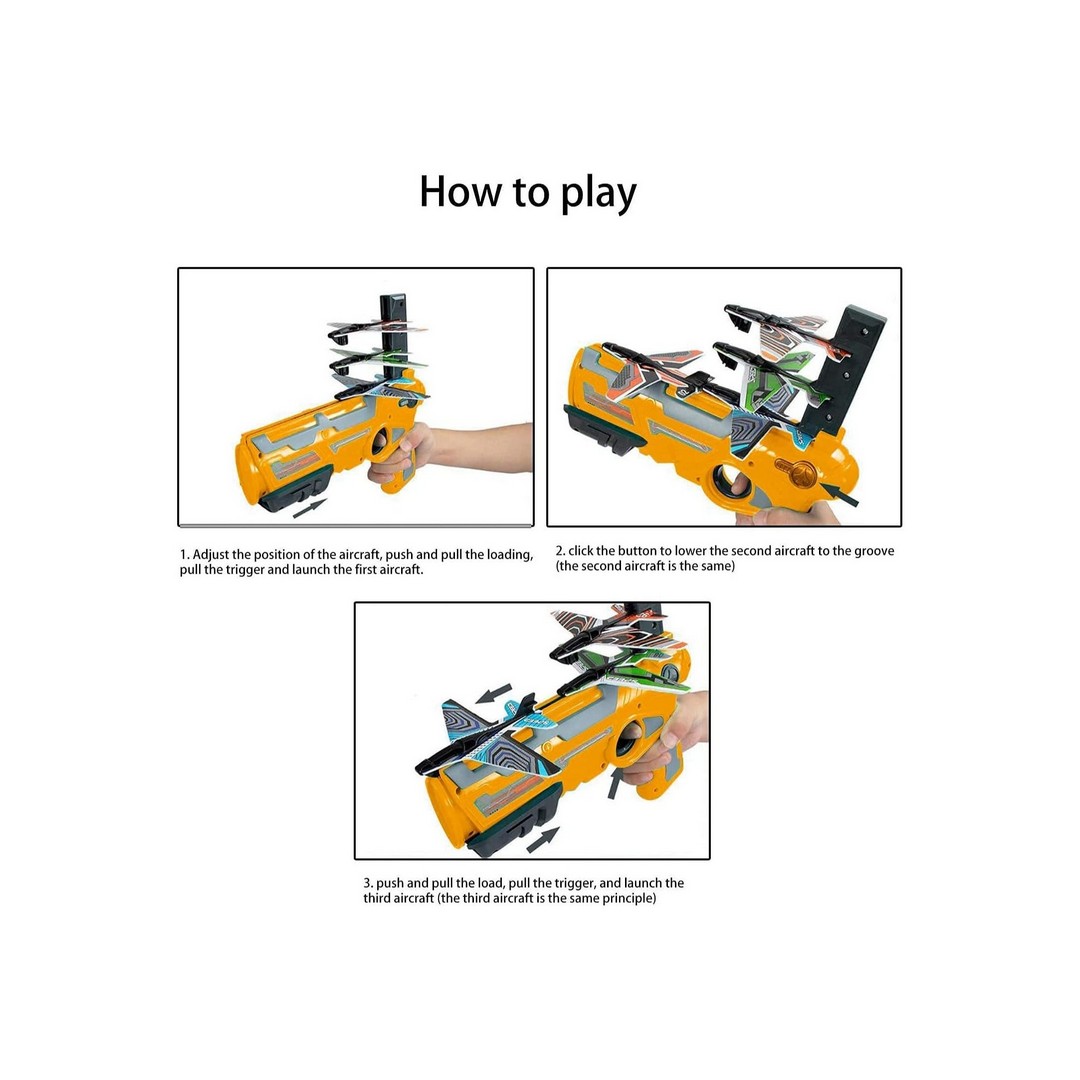 How to play

1. Adjust the position of the aircraft, push and pull the loading, pull the trigger and launch the first aircraft.

2. click the button to lower the second aircraft to the groove (the second aircraft is the same)

3. push and pull the load, pull the trigger, and launch the third aircraft (the third aircraft is the same principle)