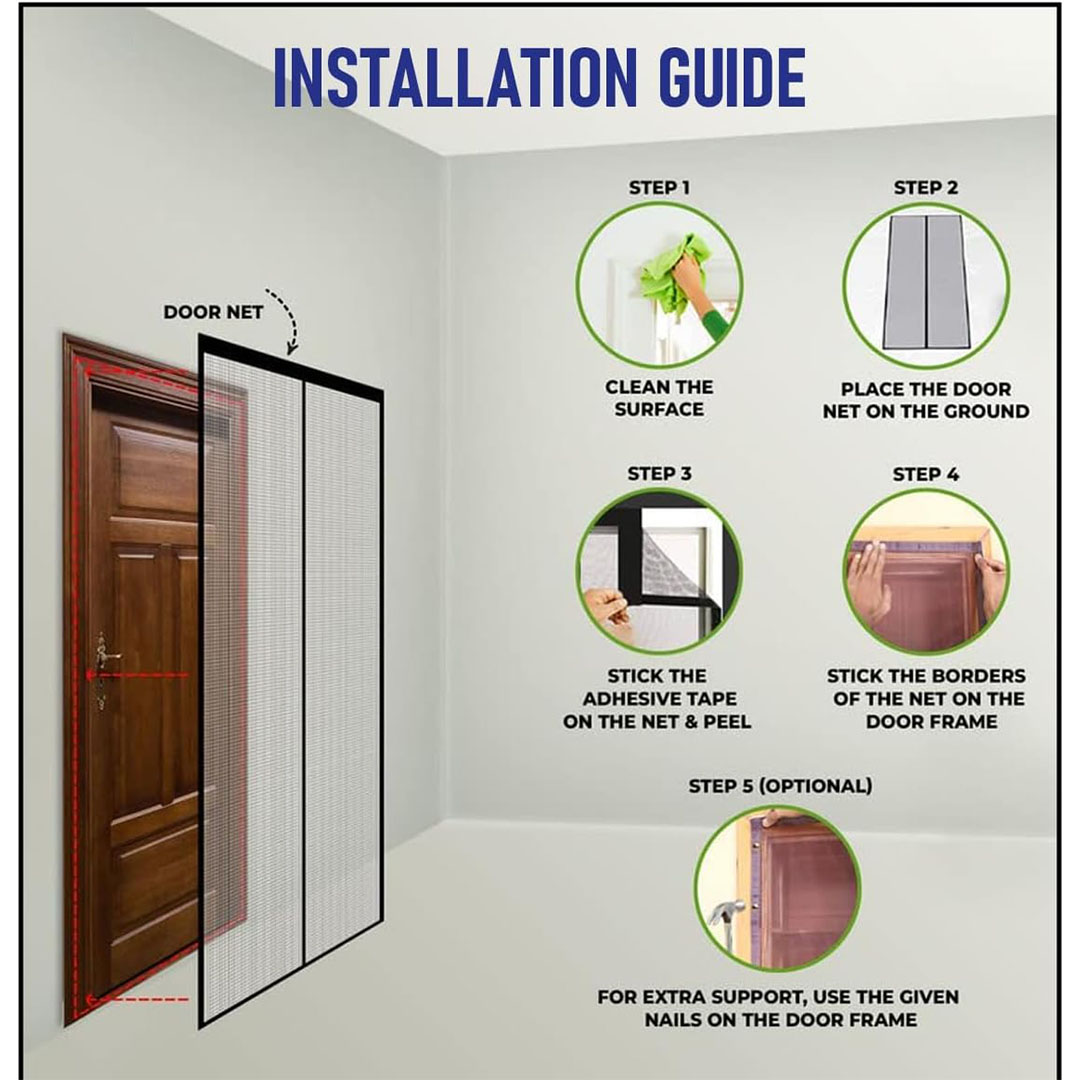 INSTALLATION GUIDE

DOOR NET

STEP 1

CLEAN THE SURFACE

STEP 2

PLACE THE DOOR NET ON THE GROUND

STEP 3

STICK THE ADHESIVE TAPE ON THE NET & PEEL

STEP 4

STICK THE BORDERS OF THE NET ON THE DOOR FRAME

STEP 5 (OPTIONAL)

FOR EXTRA SUPPORT, USE THE GIVEN NAILS ON THE DOOR FRAME