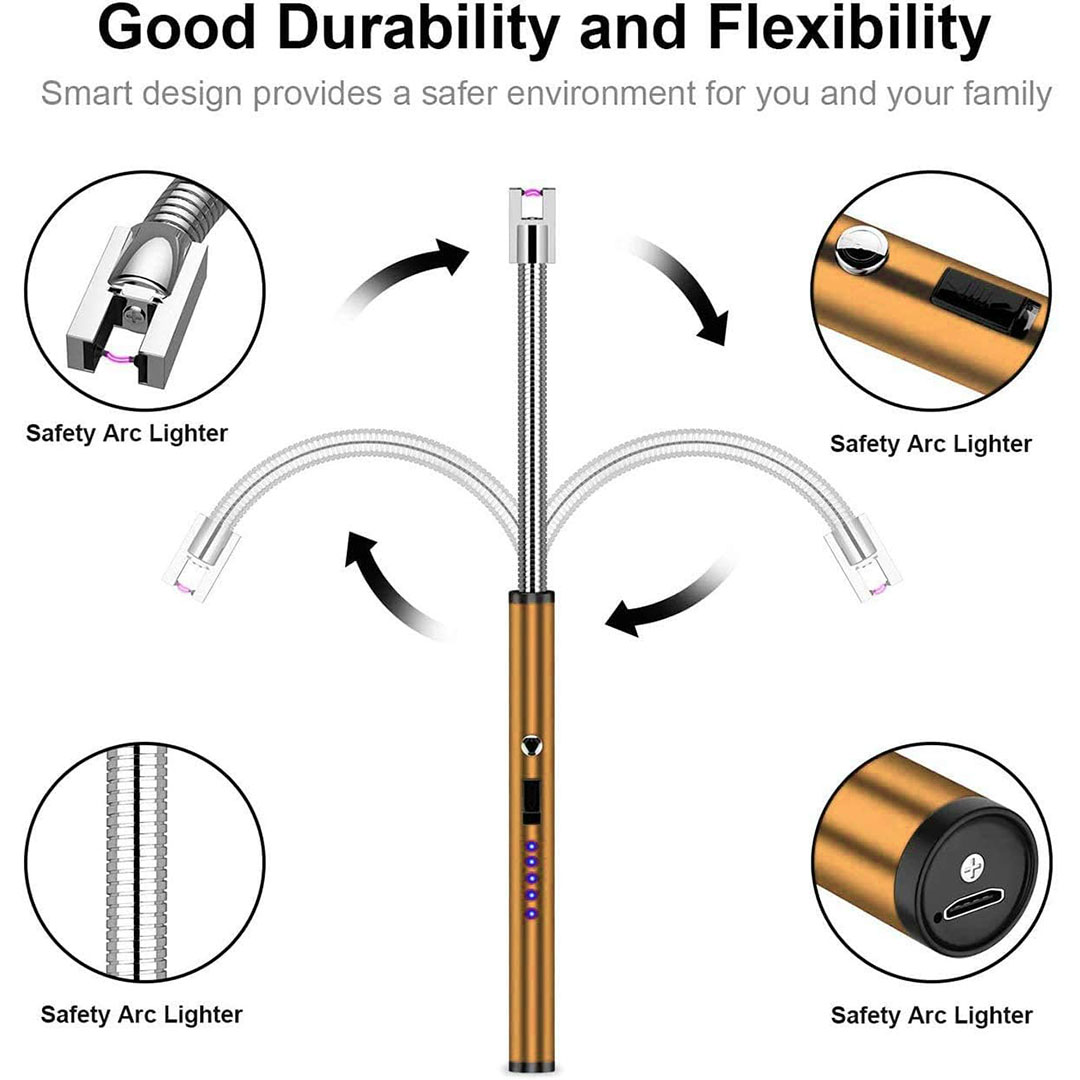 Good Durability and Flexibility

Smart design provides a safer environment for you and your family

Safety Arc Lighter

Safety Arc Lighter

Safety Arc Lighter

Safety Arc Lighter