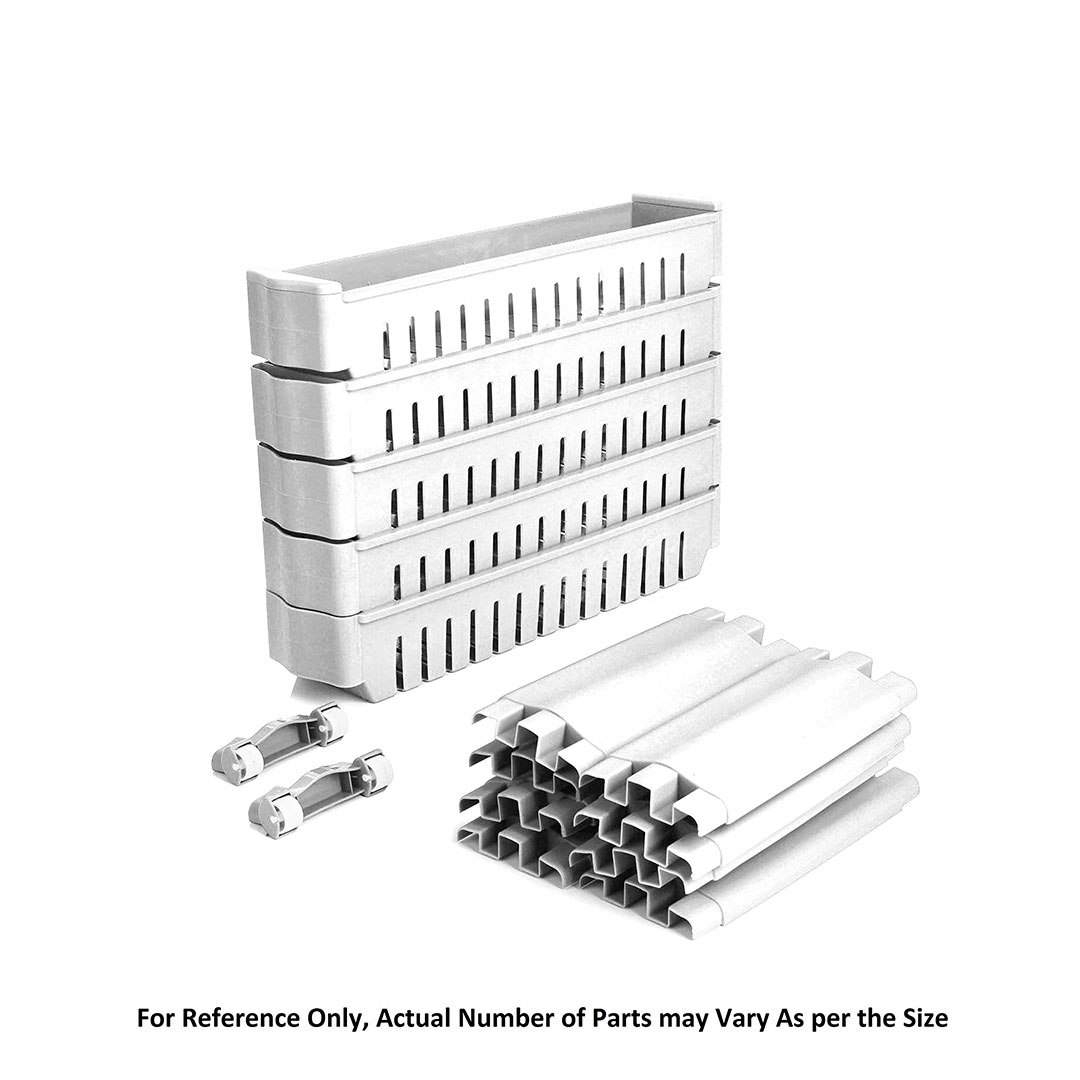 For Reference Only, Actual Number of Parts may Vary As per the Size