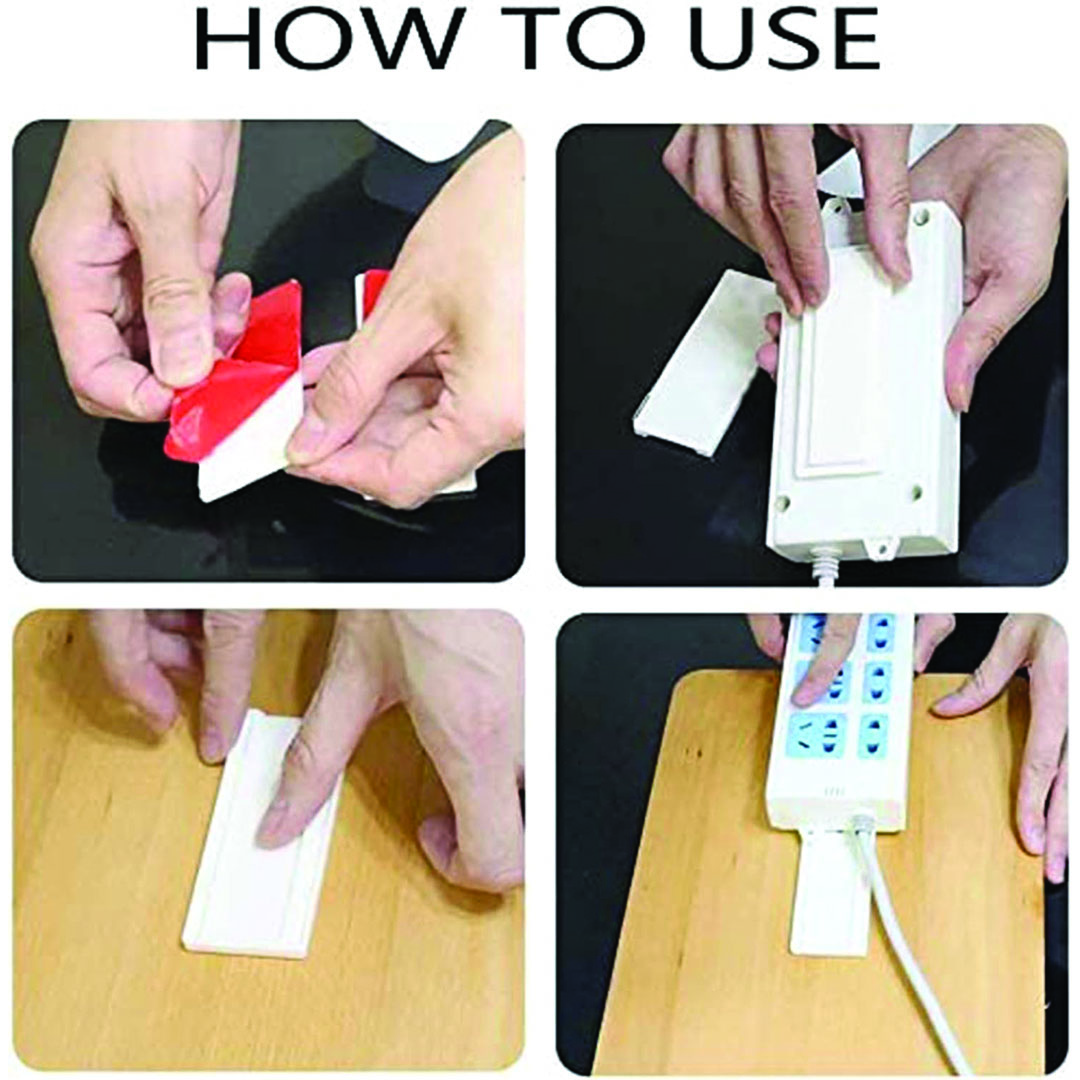 HOW TO USE