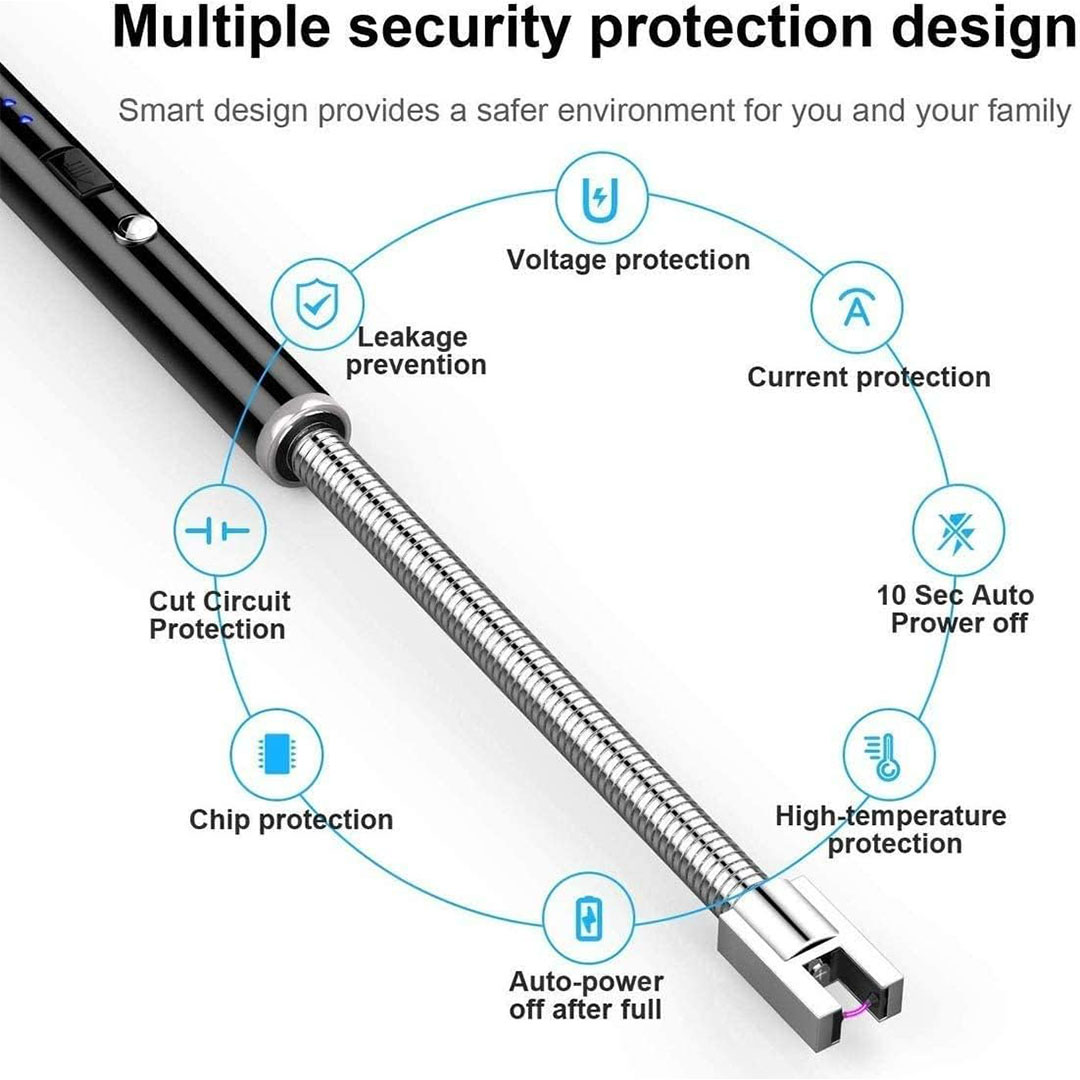 Multiple security protection design

Smart design provides a safer environment for you and your family

Voltage protection

Leakage prevention

Current protection

Cut Circuit Protection

10 Sec Auto Prower off

Chip protection

High-temperature protection

Auto-power off after full