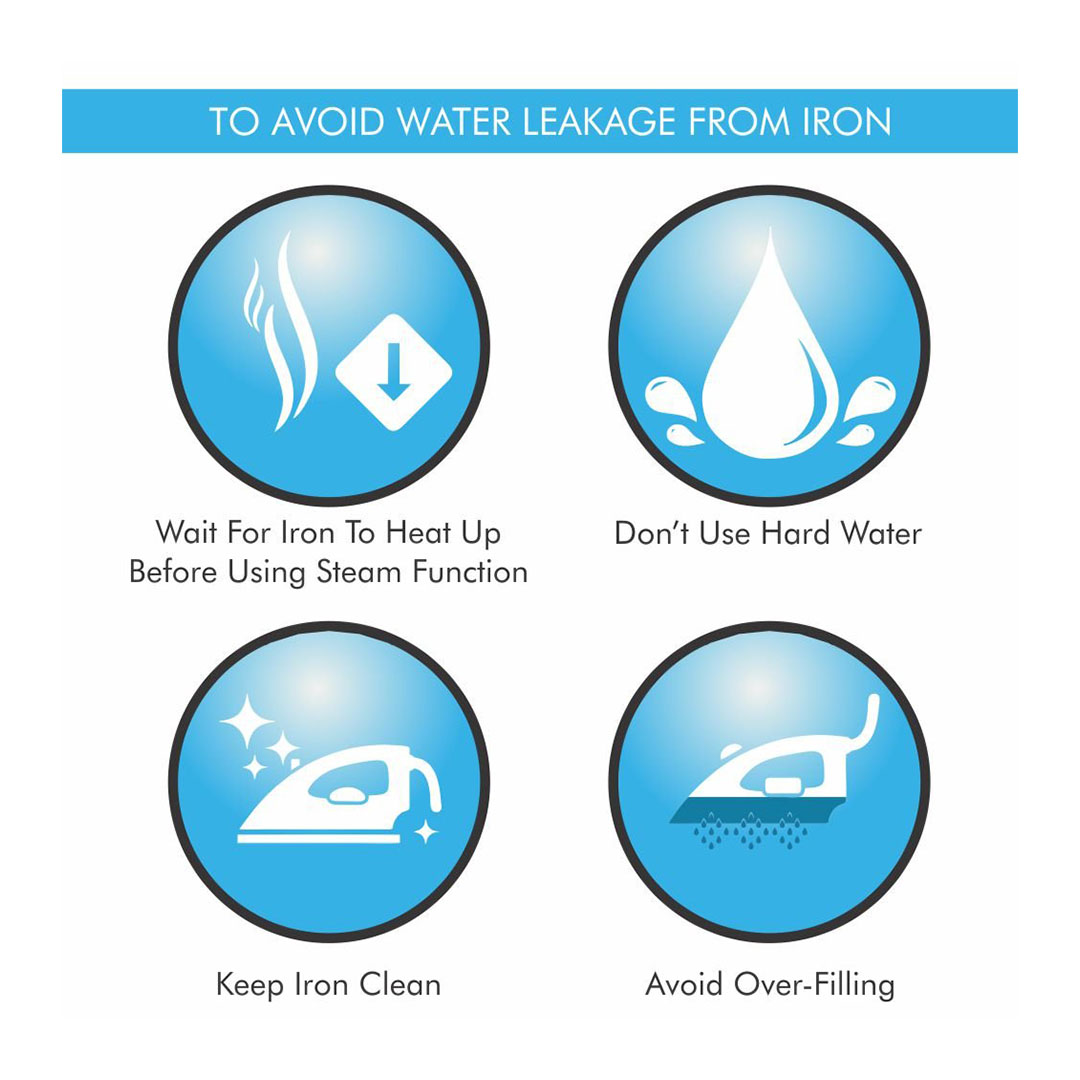 TO AVOID WATER LEAKAGE FROM IRON

Wait For Iron To Heat Up Before Using Steam Function

Don't Use Hard Water

Keep Iron Clean

Avoid Over-Filling