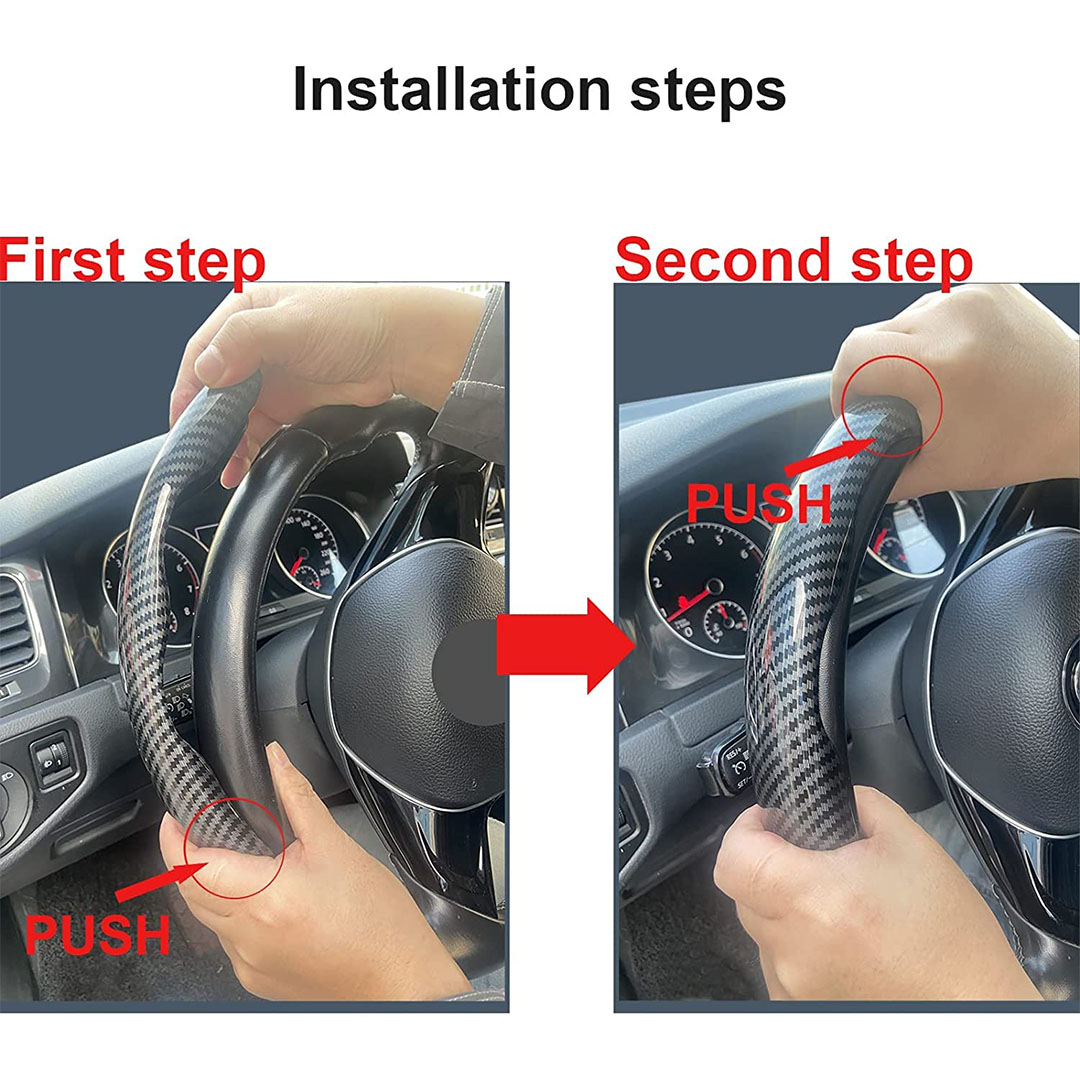 Installation steps

First step

PUSH

Second step

PUSH