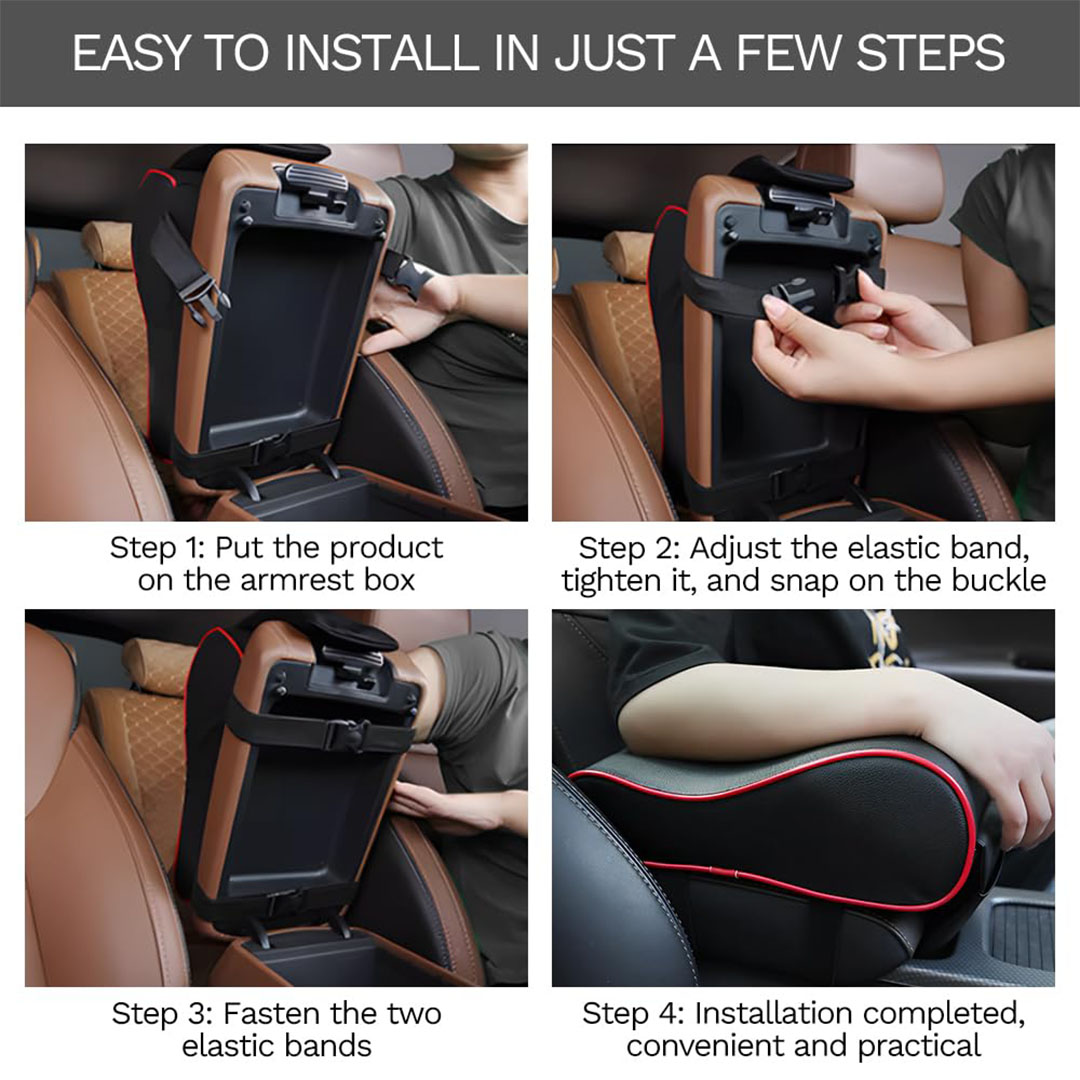 EASY TO INSTALL IN JUST A FEW STEPS

Step 1: Put the product on the armrest box

Step 2: Adjust the elastic band, tighten it, and snap on the buckle

Step 3: Fasten the two elastic bands

Step 4: Installation completed, convenient and practical