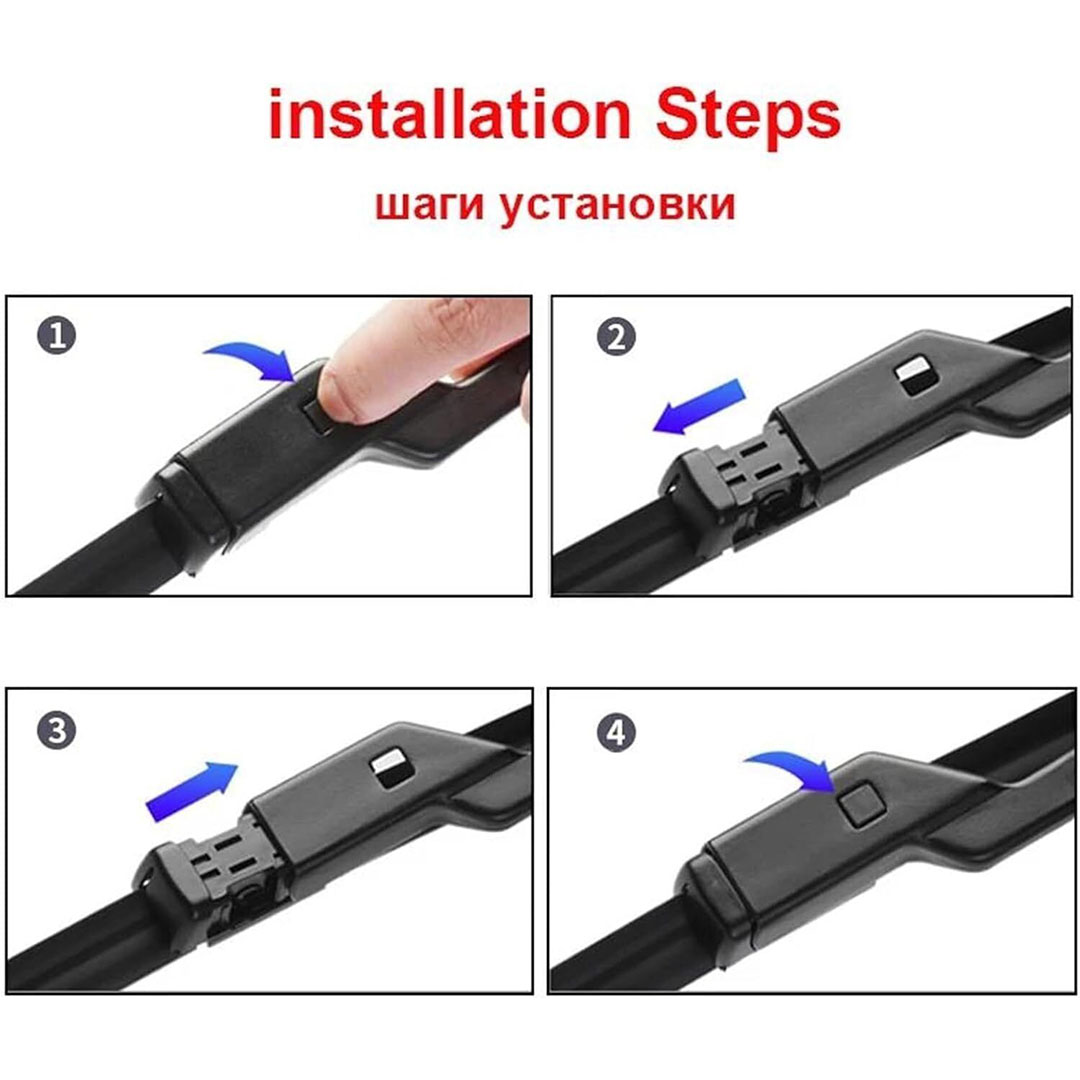 installation Steps

шаги установки

1

2

3

4