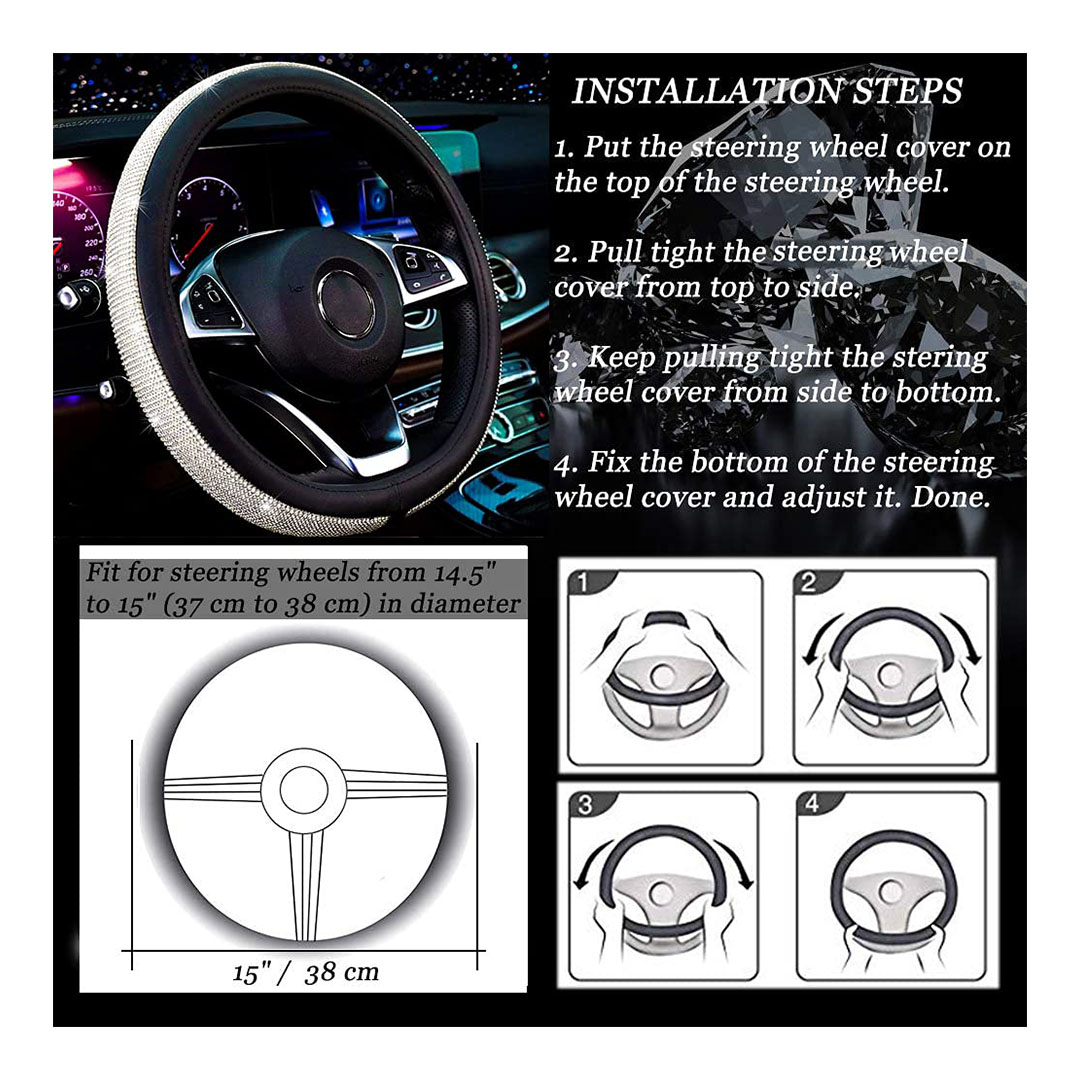 INSTALLATION STEPS

1. Put the steering wheel cover on the top of the steering wheel.

2. Pull tight the steering wheel cover from top to side.

3. Keep pulling tight the stering wheel cover from side to bottom.

4. Fix the bottom of the steering wheel cover and adjust it. Done.

Fit for steering wheels from 14.5" to 15" (37 cm to 38 cm) in diameter

15" / 38 cm

1

2

3

4