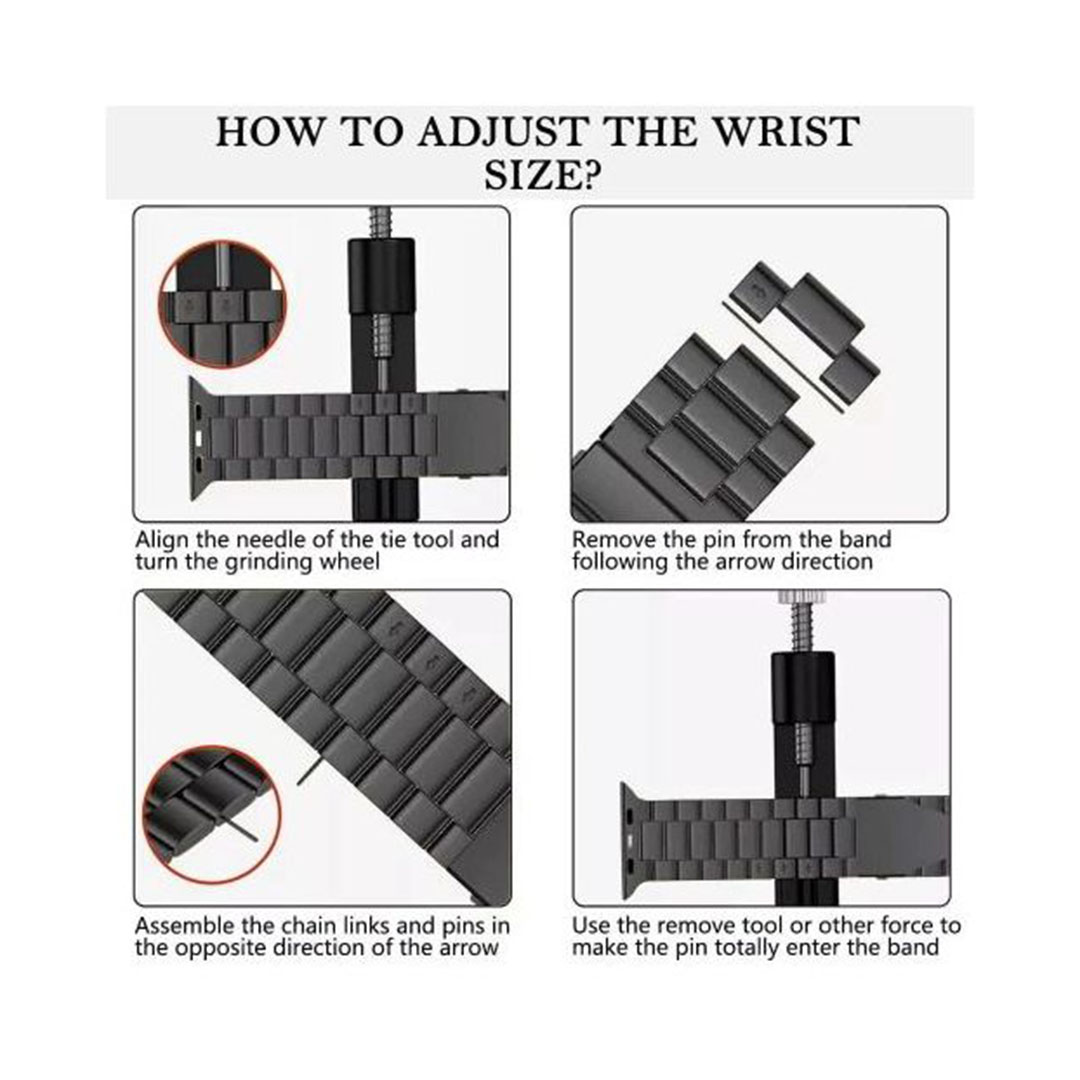 HOW TO ADJUST THE WRIST SIZE?

Align the needle of the tie tool and turn the grinding wheel

Remove the pin from the band following the arrow direction

Assemble the chain links and pins in the opposite direction of the arrow

Use the remove tool or other force to make the pin totally enter the band